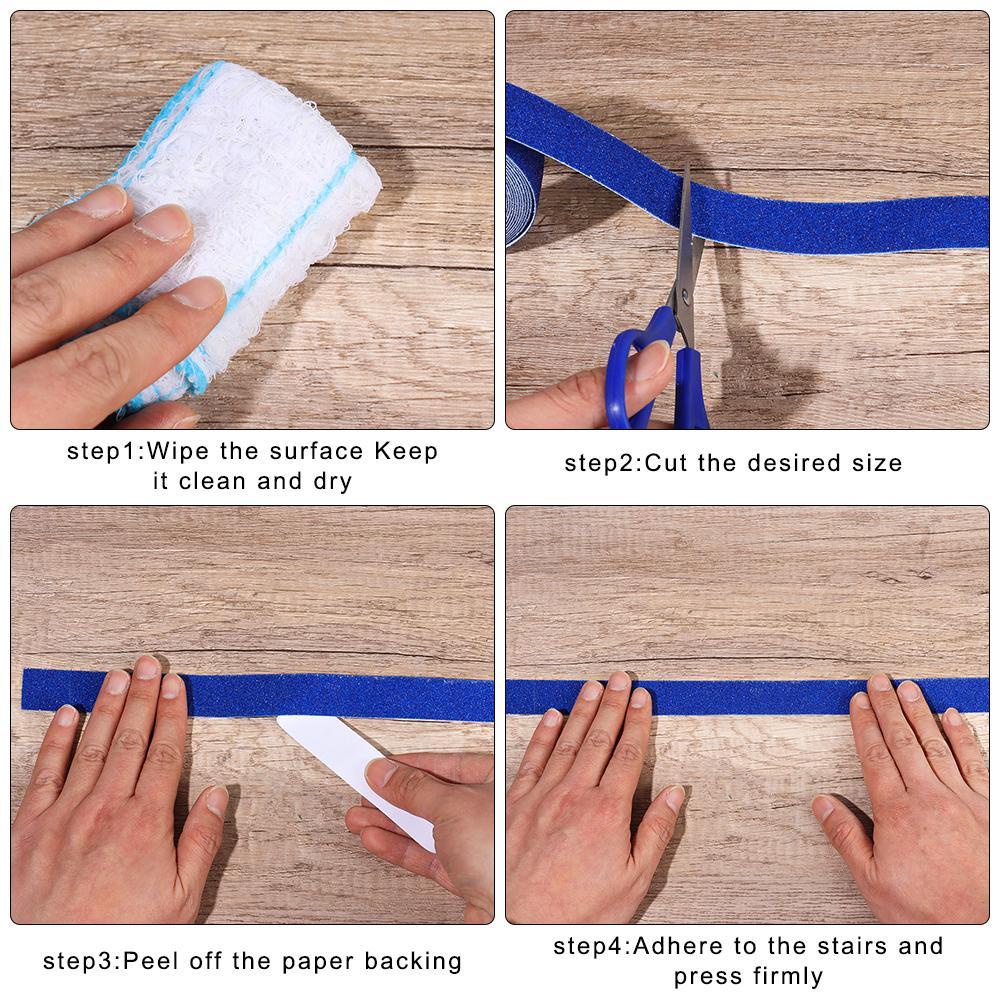 step1:Wipe the surface Keep it clean and dry

step2:Cut the desired size

step3:Peel off the paper backing

step4:Adhere to the stairs and press firmly