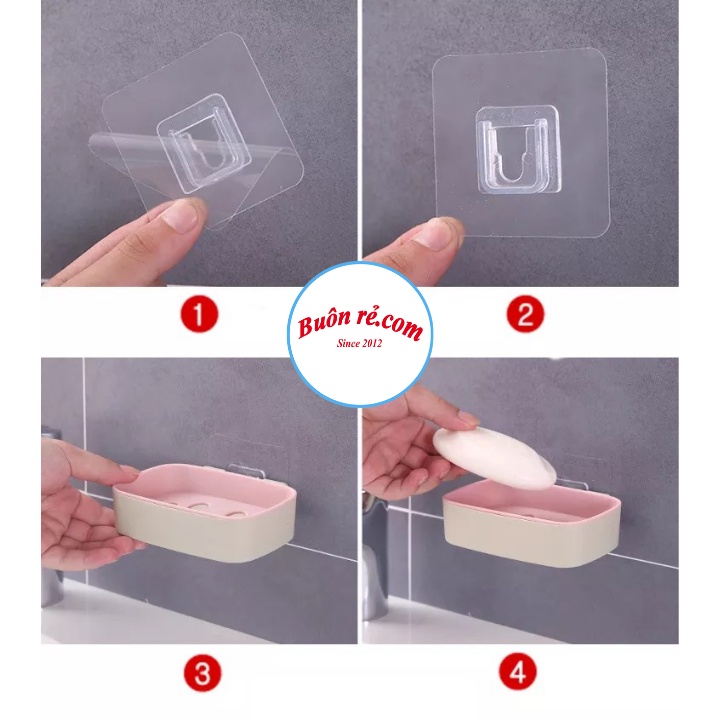 1

Buôn rẻ.com
Since 2012

2

3

4