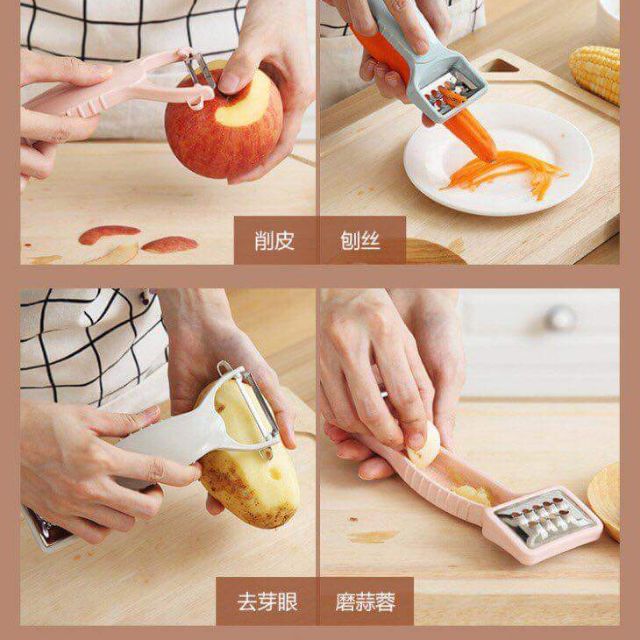 削皮

刨丝

去芽眼

磨蒜蓉