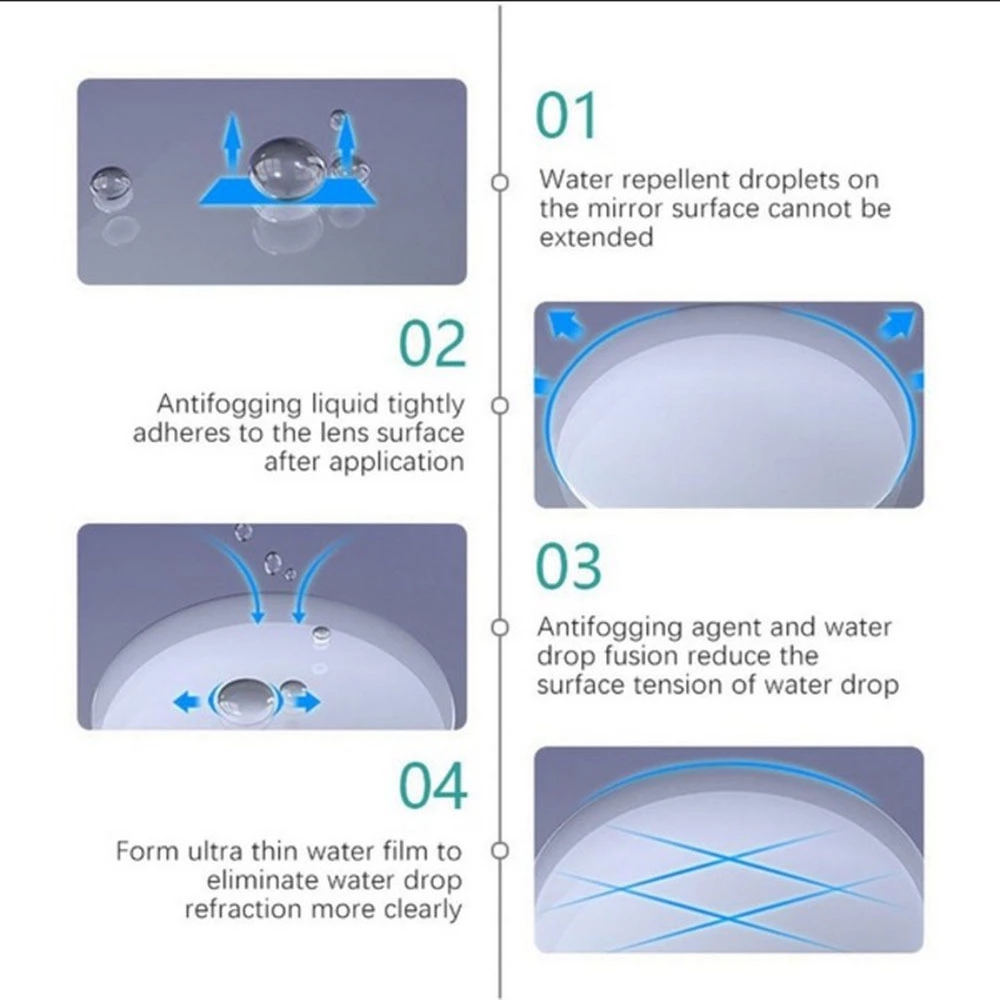 01

Water repellent droplets on the mirror surface cannot be extended

02

Antifogging liquid tightly adheres to the lens surface after application

03

Antifogging agent and water drop fusion reduce the surface tension of water drop

04

Form ultra thin water film to eliminate water drop refraction more clearly