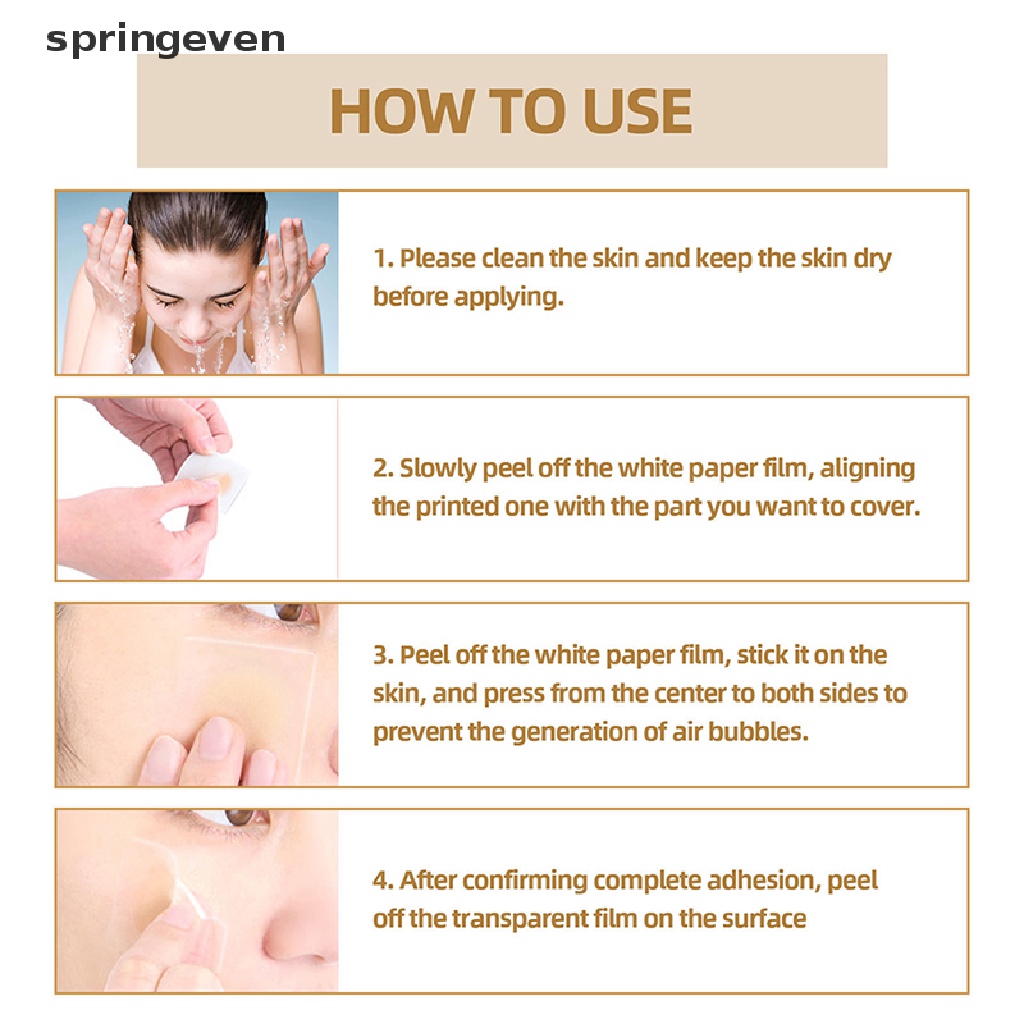 springeven

HOW TO USE

1. Please clean the skin and keep the skin dry before applying.

2. Slowly peel off the white paper film, aligning the printed one with the part you want to cover.

3. Peel off the white paper film, stick it on the skin, and press from the center to both sides to prevent the generation of air bubbles.

4. After confirming complete adhesion, peel off the transparent film on the surface