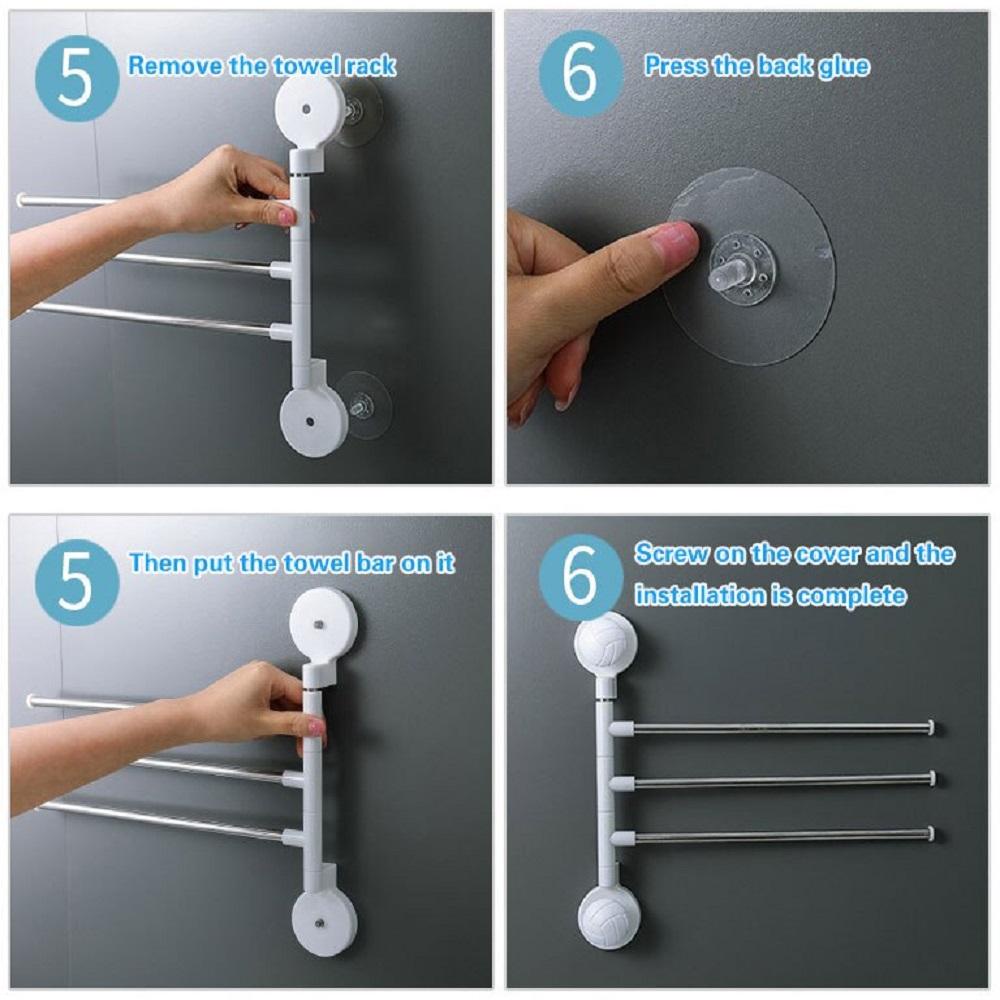 5 Remove the towel rack

6 Press the back glue

5 Then put the towel bar on it

6 Screw on the cover and the installation is complete