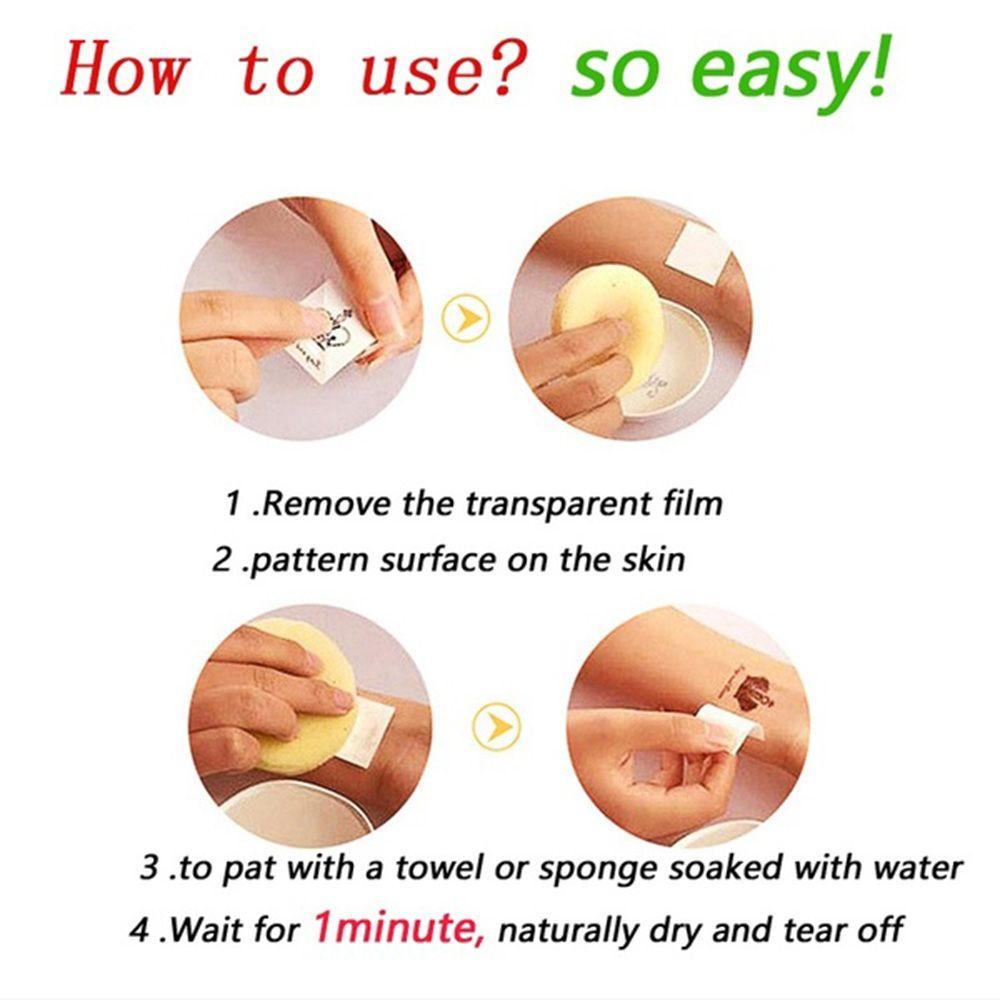 How to use? so easy!

1 .Remove the transparent film
2 .pattern surface on the skin

3 .to pat with a towel or sponge soaked with water
4 .Wait for 1minute, naturally dry and tear off