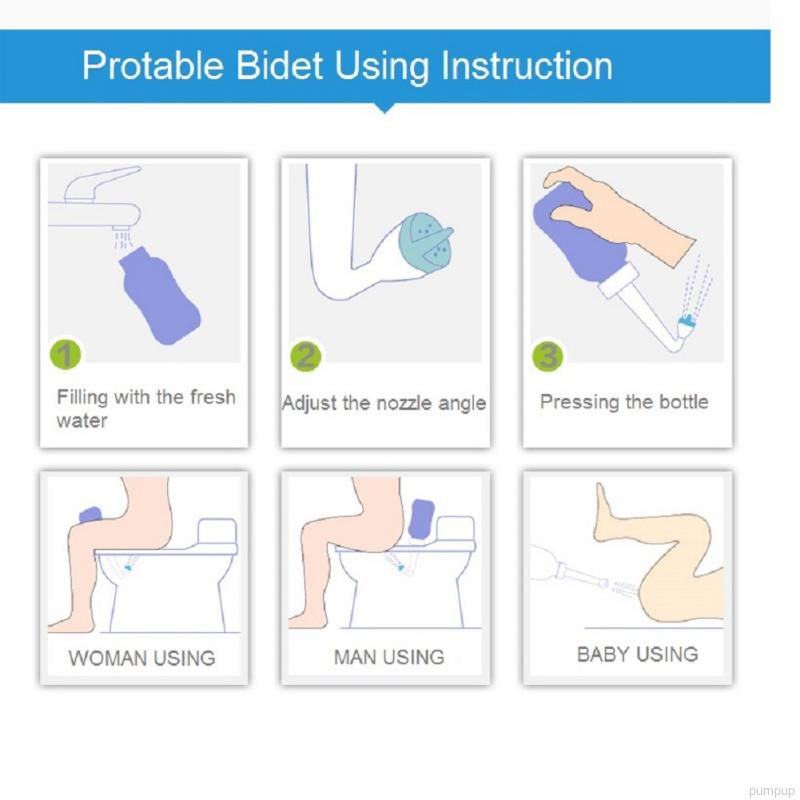 Protable Bidet Using Instruction

1
Filling with the fresh water

2
Adjust the nozzle angle

3
Pressing the bottle

WOMAN USING

MAN USING

BABY USING

pumpup