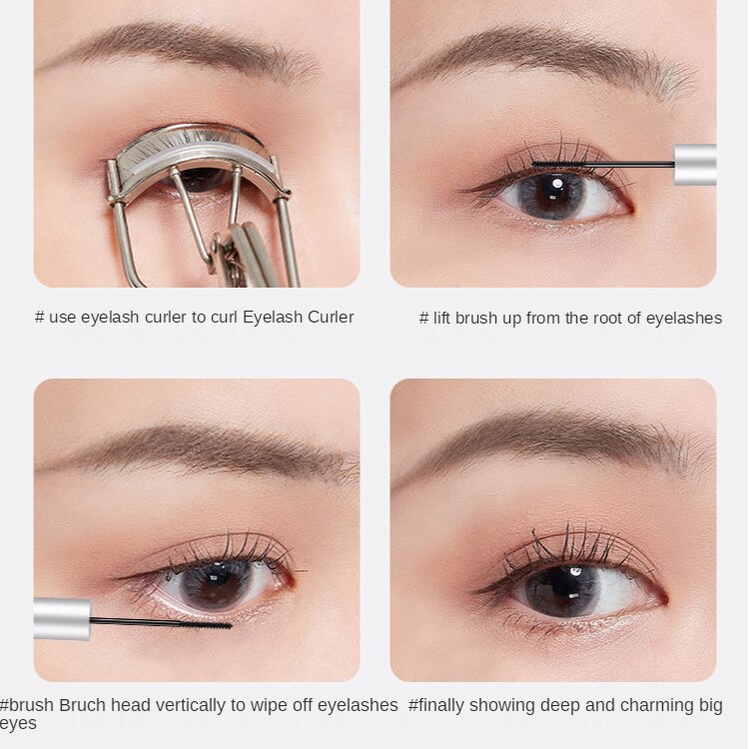 # use eyelash curler to curl Eyelash Curler

# lift brush up from the root of eyelashes

#brush Bruch head vertically to wipe off eyelashes

#finally showing deep and charming big eyes