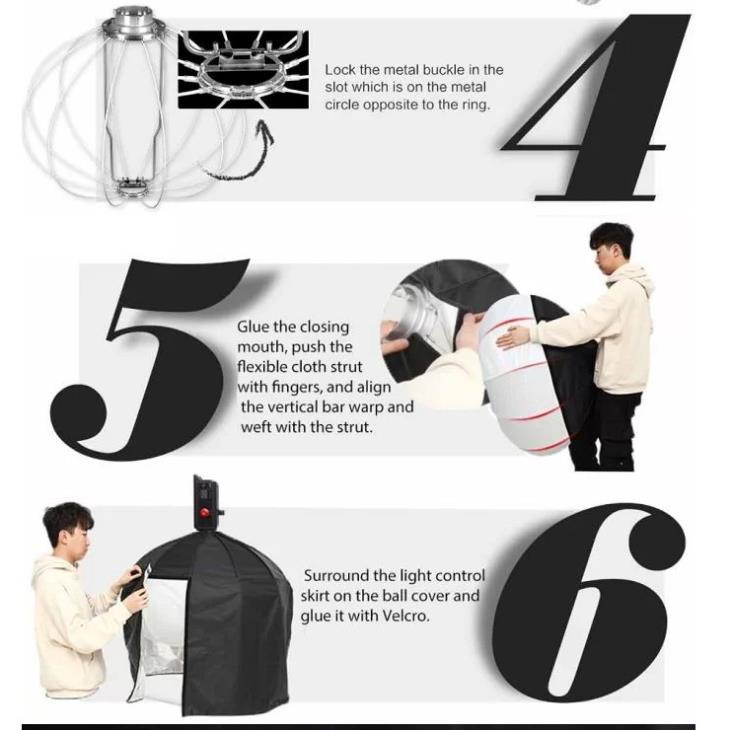 Lock the metal buckle in the slot which is on the metal circle opposite to the ring.

4

5

Glue the closing mouth, push the flexible cloth strut with fingers, and align the vertical bar warp and weft with the strut.

Surround the light control skirt on the ball cover and glue it with Velcro.

6