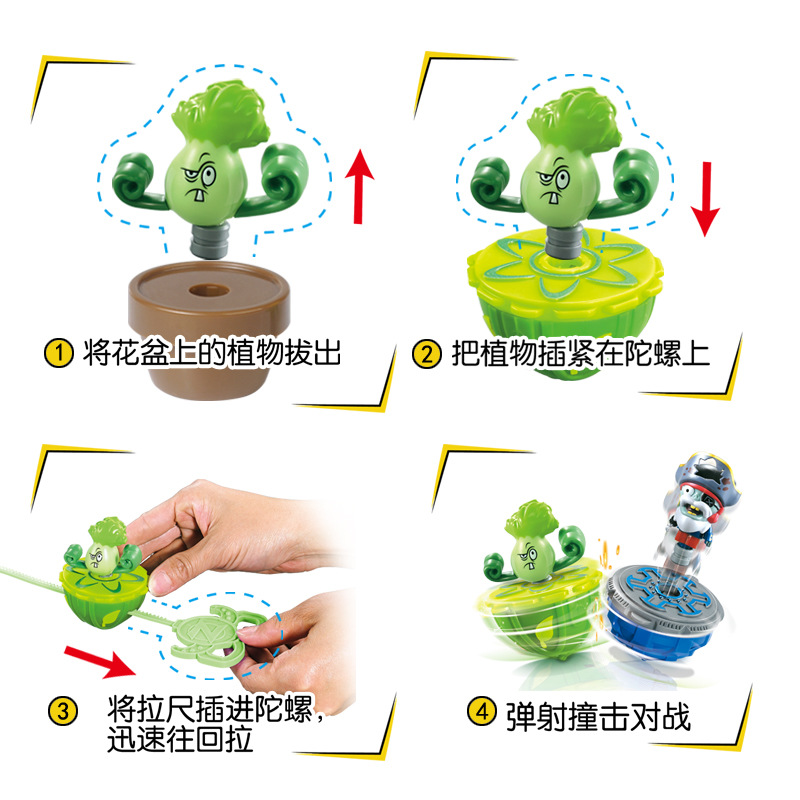 ① 将花盆上的植物拔出

② 把植物插紧在陀螺上

③ 将拉尺插进陀螺，迅速往回拉

④ 弹射撞击对战