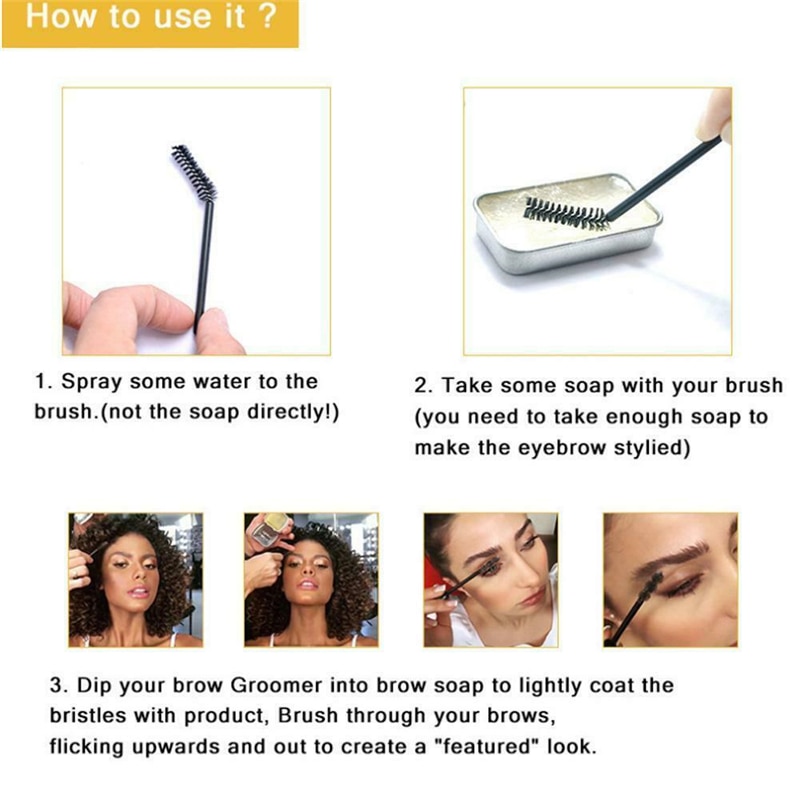 How to use it ?

1. Spray some water to the brush.(not the soap directly!)

2. Take some soap with your brush (you need to take enough soap to make the eyebrow stylied)

3. Dip your brow Groomer into brow soap to lightly coat the bristles with product, Brush through your brows, flicking upwards and out to create a "featured" look.