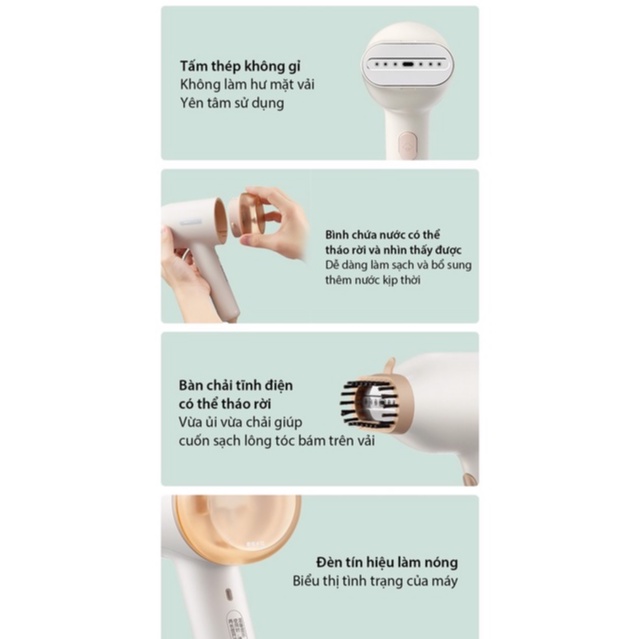 Tấm thép không gỉ
Không làm hư mặt vải
Yên tâm sử dụng

Bình chứa nước có thể tháo rời và nhìn thấy được
Dễ dàng làm sạch và bổ sung thêm nước kịp thời

Bàn chải tĩnh điện có thể tháo rời
Vừa ủi vừa chải giúp cuốn sạch lông tóc bám trên vải

Đèn tín hiệu làm nóng
Biểu thị tình trạng của máy