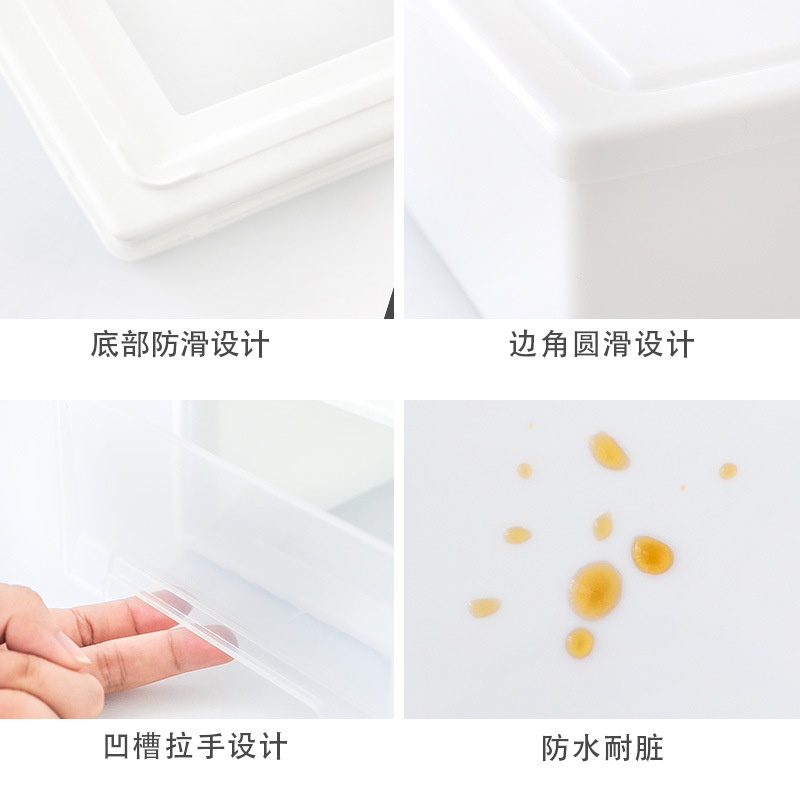 底部防滑设计

边角圆滑设计

凹槽拉手设计

防水耐脏