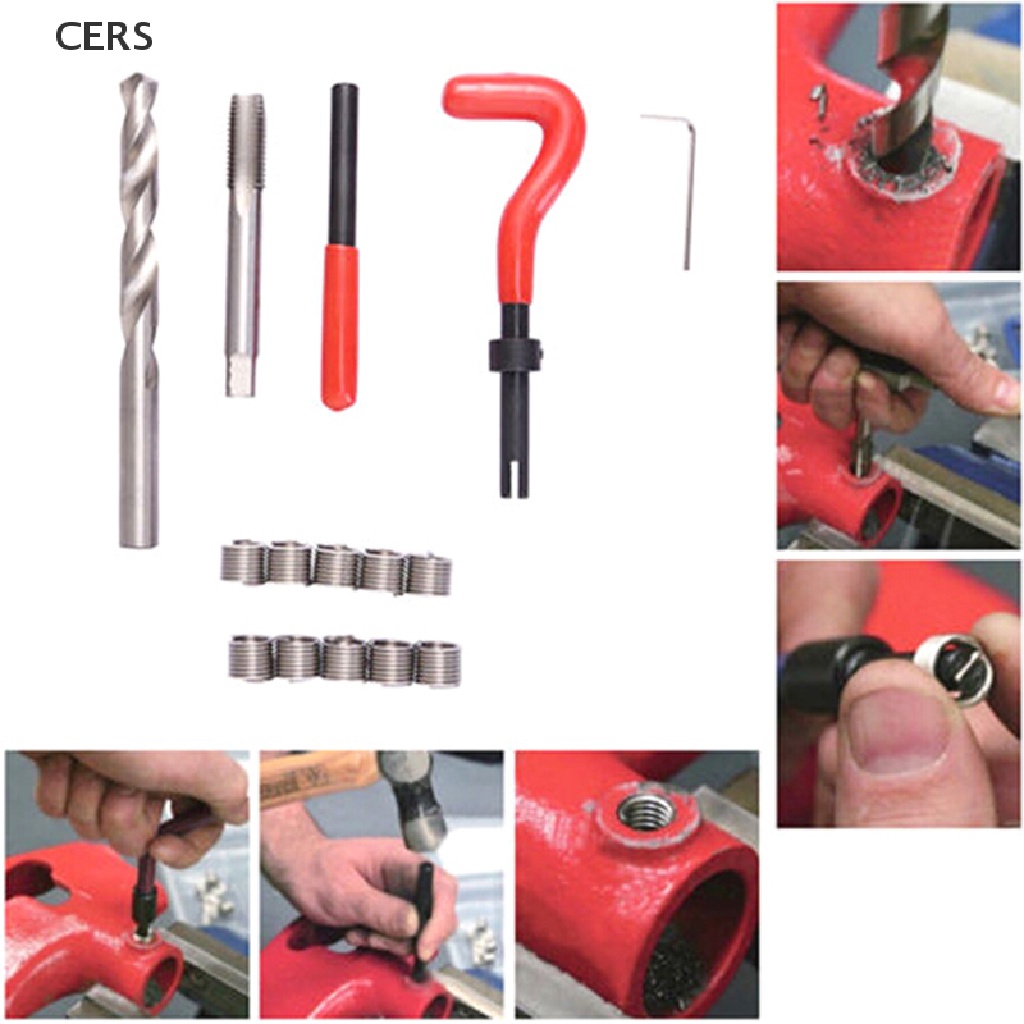 CERS