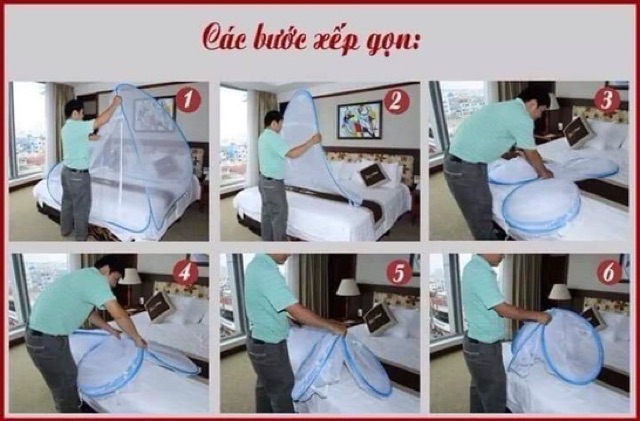 Các bước xếp gọn:

1

2

3

4

5

6