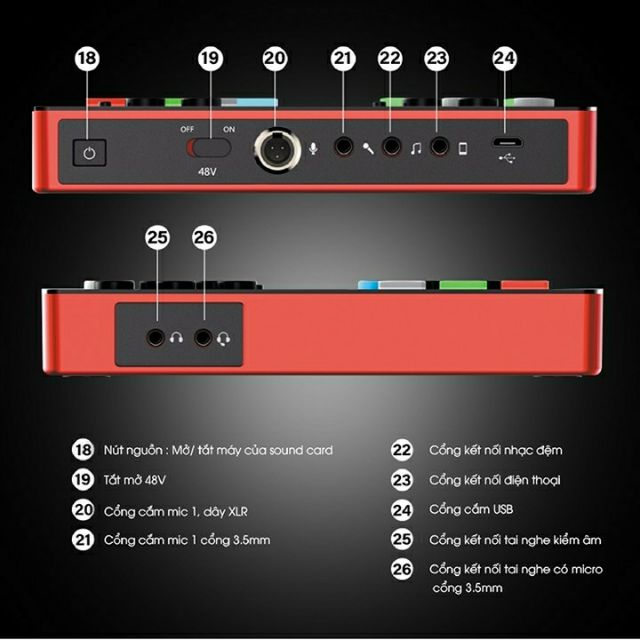 18 19 20 21 22 23 24

OFF ON

48V

25 26

18 Nút nguồn : Mở/ tắt máy của sound card

19 Tắt mở 48V

20 Cổng cắm mic 1, dây XLR

21 Cổng cắm mic 1 cổng 3.5mm

22 Cổng kết nối nhạc đệm

23 Cổng kết nối điện thoại

24 Cổng cắm USB

25 Cổng kết nối tai nghe kiểm âm

26 Cổng kết nối tai nghe có micro cổng 3.5mm