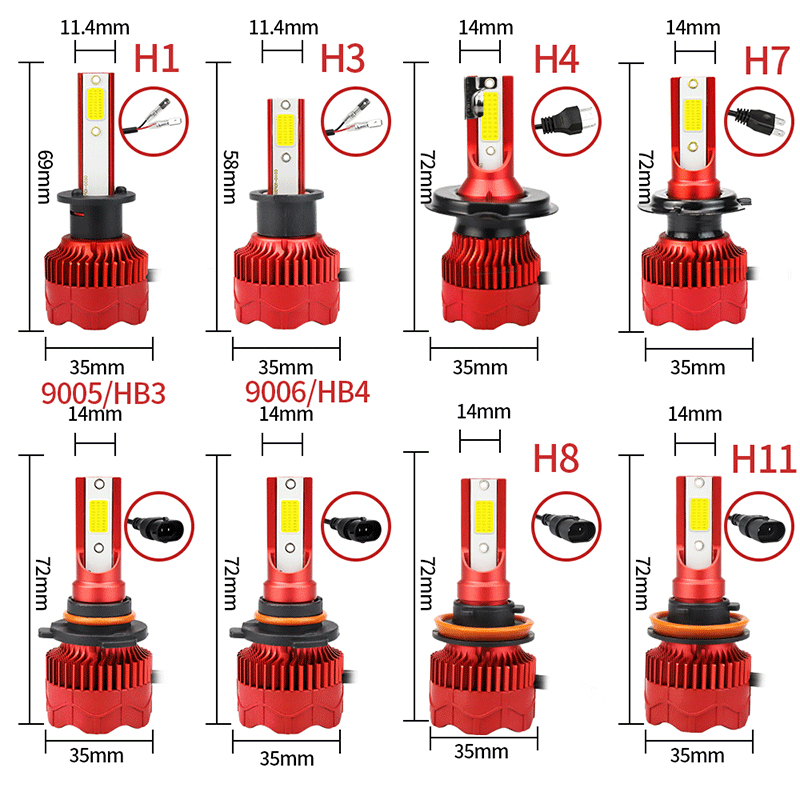 11.4mm
H1
69mm
35mm

11.4mm
H3
58mm
35mm

14mm
H4
72mm
35mm

14mm
H7
72mm
35mm

9005/HB3
14mm
72mm
35mm

9006/HB4
14mm
72mm
35mm

14mm
H8
72mm
35mm

14mm
H11
72mm
35mm