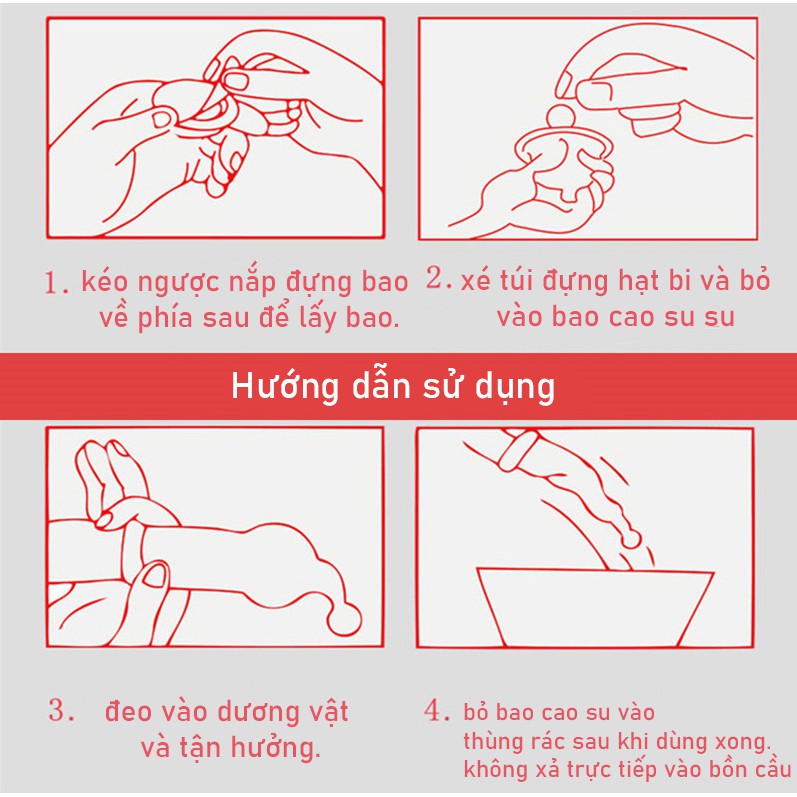 1. kéo ngược nắp đựng bao về phía sau để lấy bao.

2. xé túi đựng hạt bi và bỏ vào bao cao su su

Hướng dẫn sử dụng

3. đeo vào dương vật và tận hưởng.

4. bỏ bao cao su vào thùng rác sau khi dùng xong. không xả trực tiếp vào bồn cầu