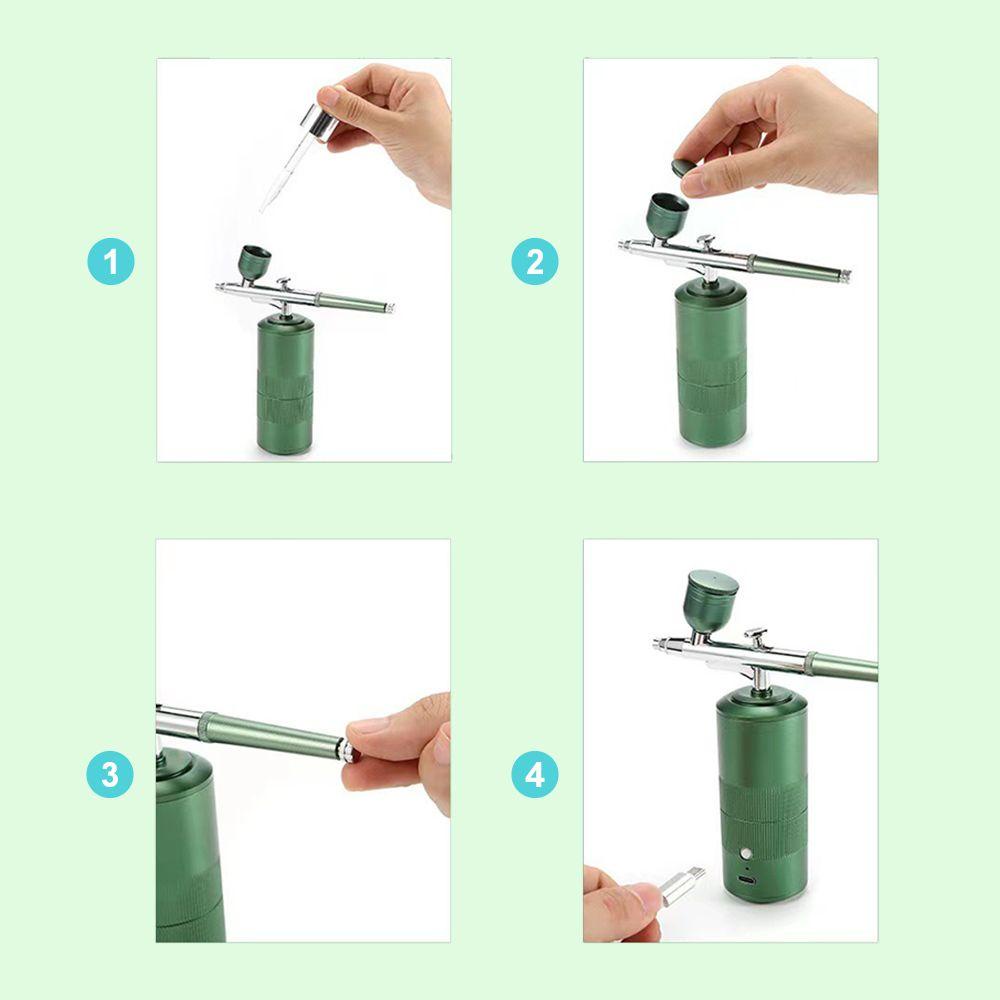 1

2

3

4