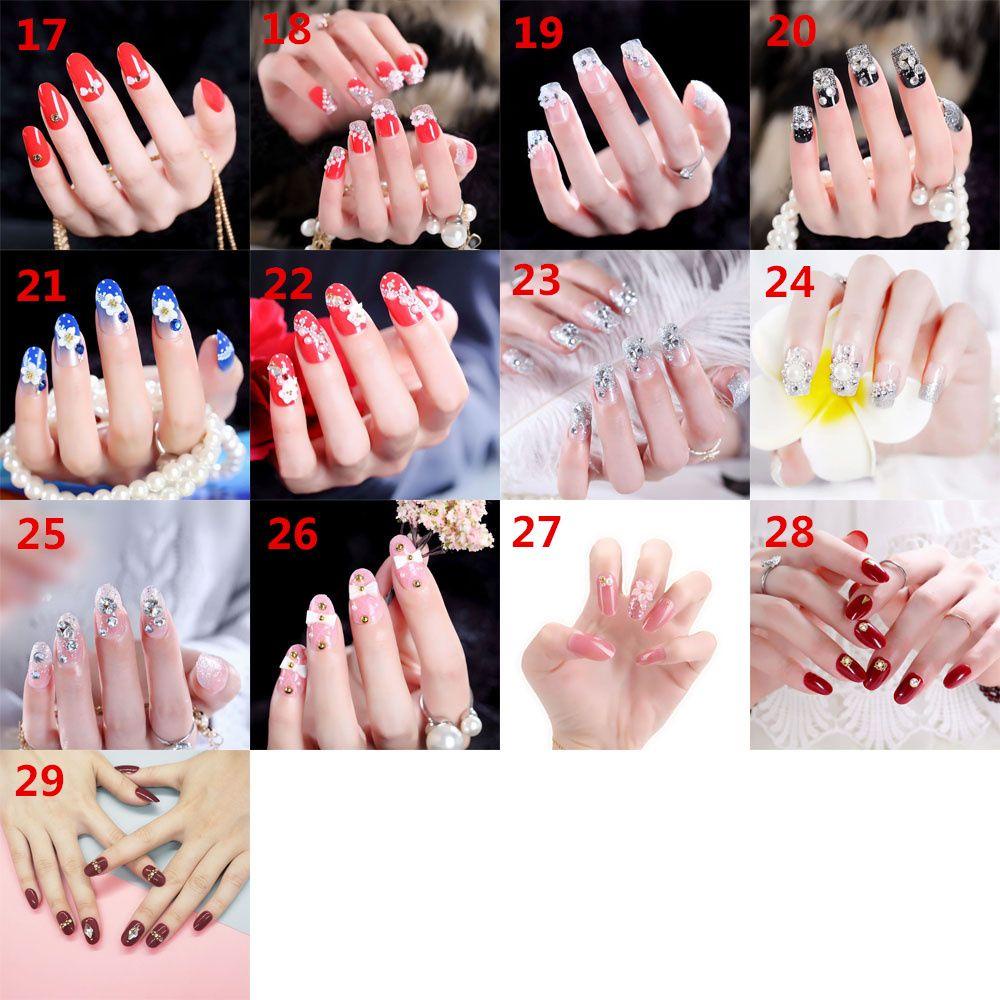 17 18 19 20

21 22 23 24

25 26 27 28

29