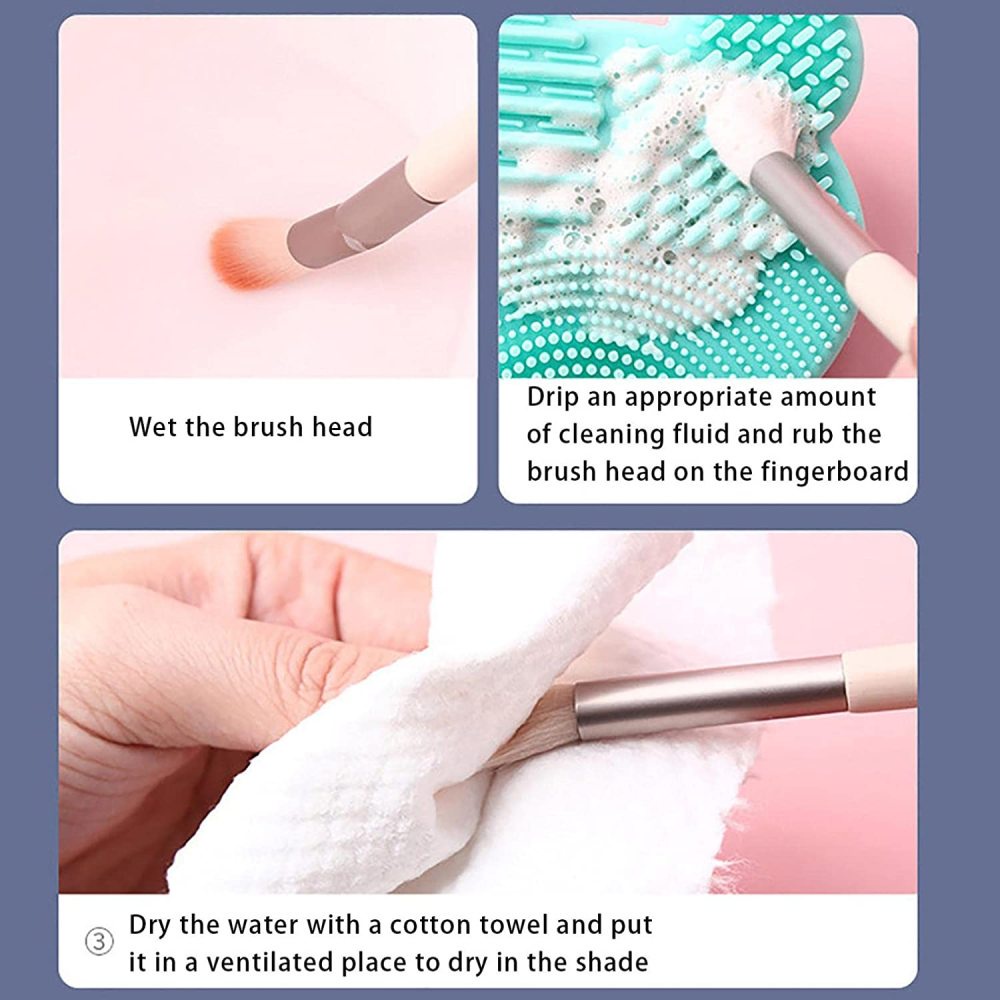 Wet the brush head

Drip an appropriate amount of cleaning fluid and rub the brush head on the fingerboard

③ Dry the water with a cotton towel and put it in a ventilated place to dry in the shade