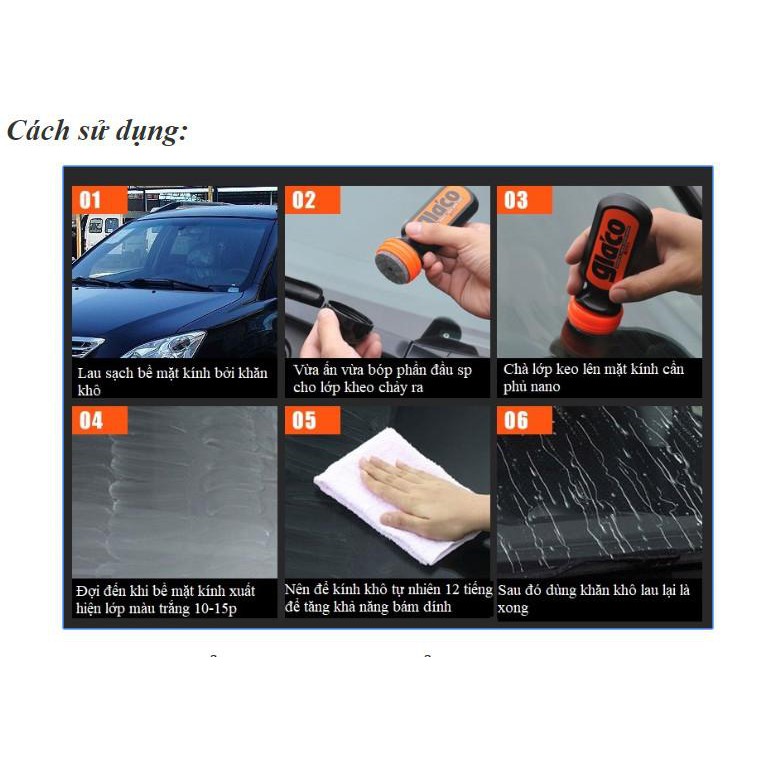 Cách sử dụng:

01
Lau sạch bề mặt kính bởi khăn khô

02
glaco
Vừa ấn vừa bóp phần đầu sp cho lớp kheo chảy ra

03
glaco
Chà lớp keo lên mặt kính cần phủ nano

04
Đợi đến khi bề mặt kính xuất hiện lớp màu trắng 10-15p

05
Nên để kính khô tự nhiên 12 tiếng để tăng khả năng bám dính

06
Sau đó dùng khăn khô lau lại là xong