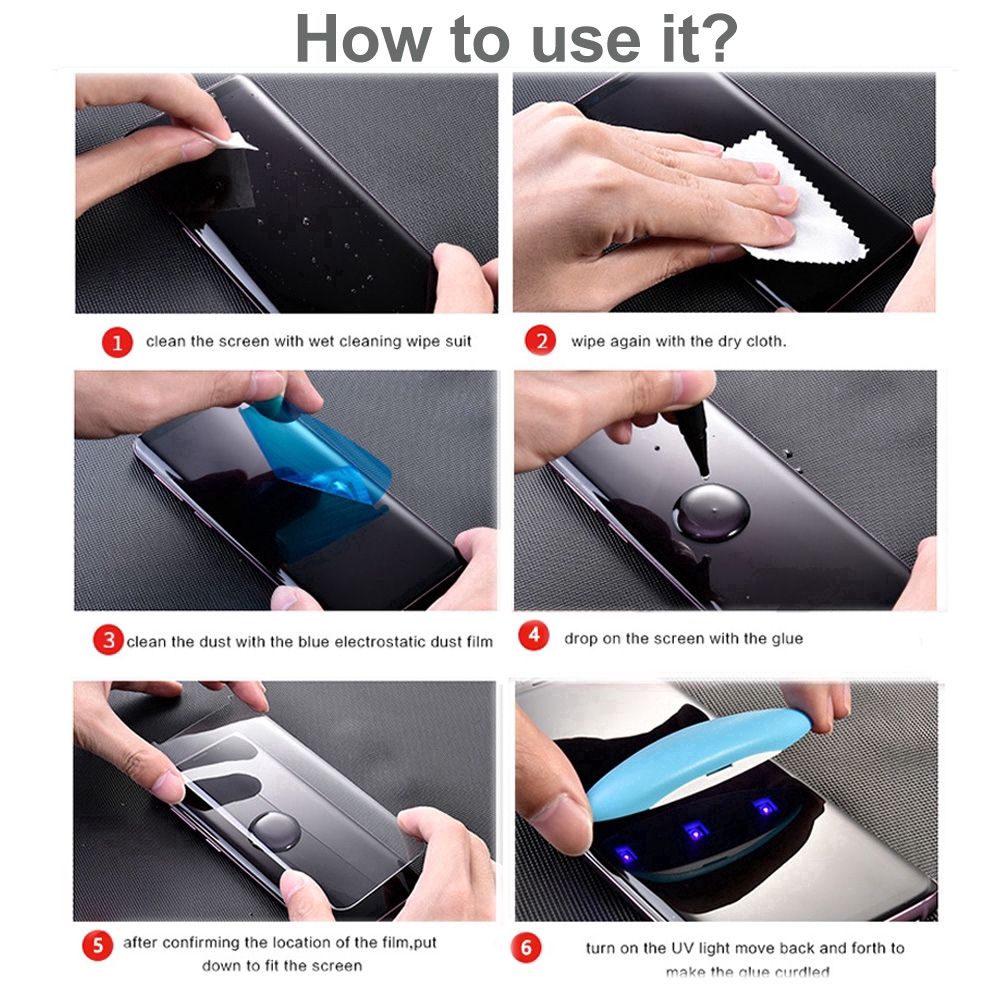 How to use it?

1 clean the screen with wet cleaning wipe suit

2 wipe again with the dry cloth.

3 clean the dust with the blue electrostatic dust film

4 drop on the screen with the glue

5 after confirming the location of the film,put down to fit the screen

6 turn on the UV light move back and forth to make the glue curdled