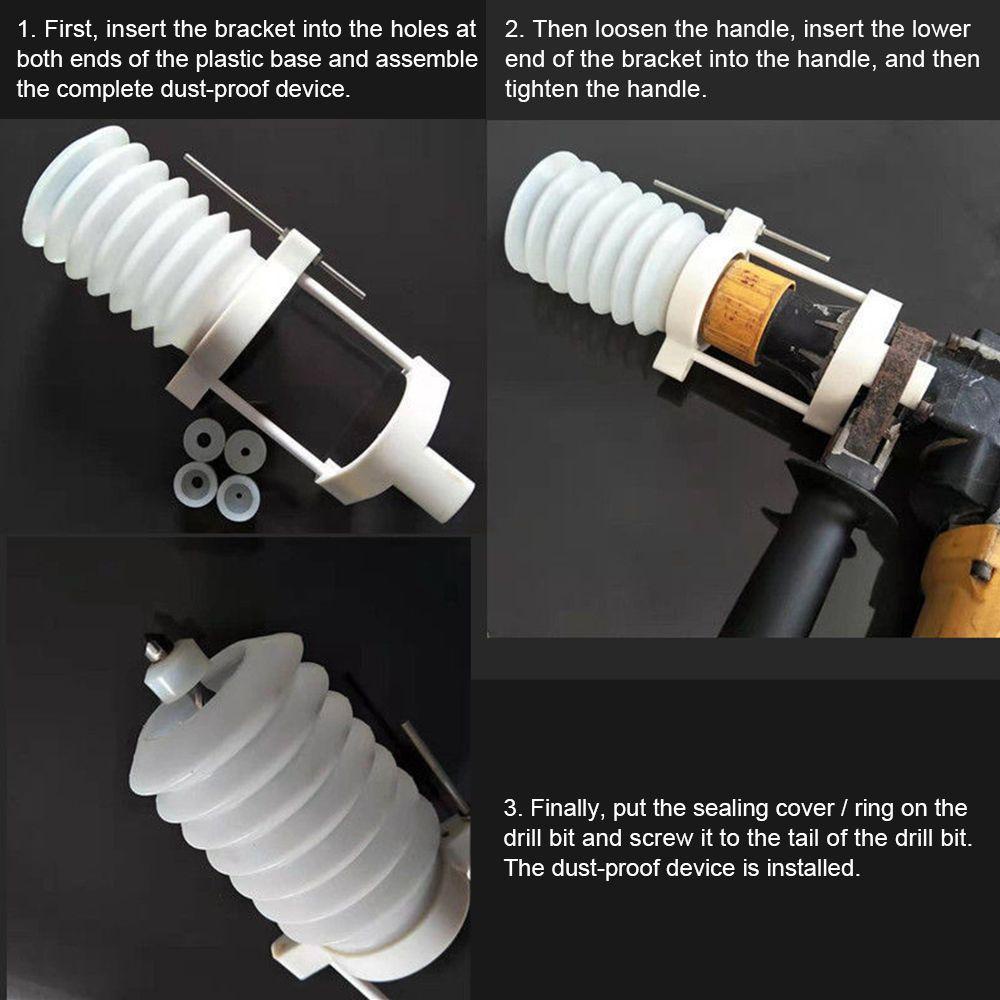 1. First, insert the bracket into the holes at both ends of the plastic base and assemble the complete dust-proof device.

2. Then loosen the handle, insert the lower end of the bracket into the handle, and then tighten the handle.

3. Finally, put the sealing cover / ring on the drill bit and screw it to the tail of the drill bit. The dust-proof device is installed.