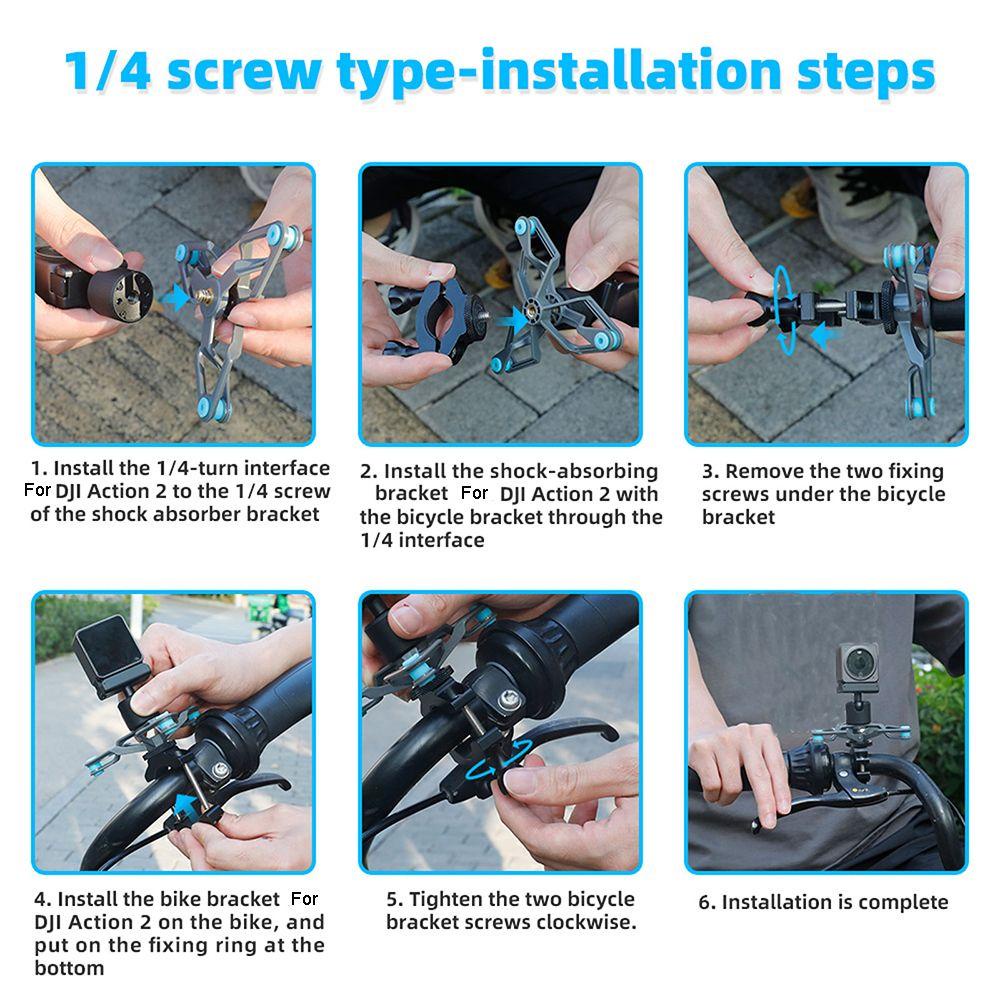 1/4 screw type-installation steps

1. Install the 1/4-turn interface For DJI Action 2 to the 1/4 screw of the shock absorber bracket

2. Install the shock-absorbing bracket For DJI Action 2 with the bicycle bracket through the 1/4 interface

3. Remove the two fixing screws under the bicycle bracket

4. Install the bike bracket For DJI Action 2 on the bike, and put on the fixing ring at the bottom

5. Tighten the two bicycle bracket screws clockwise.

6. Installation is complete