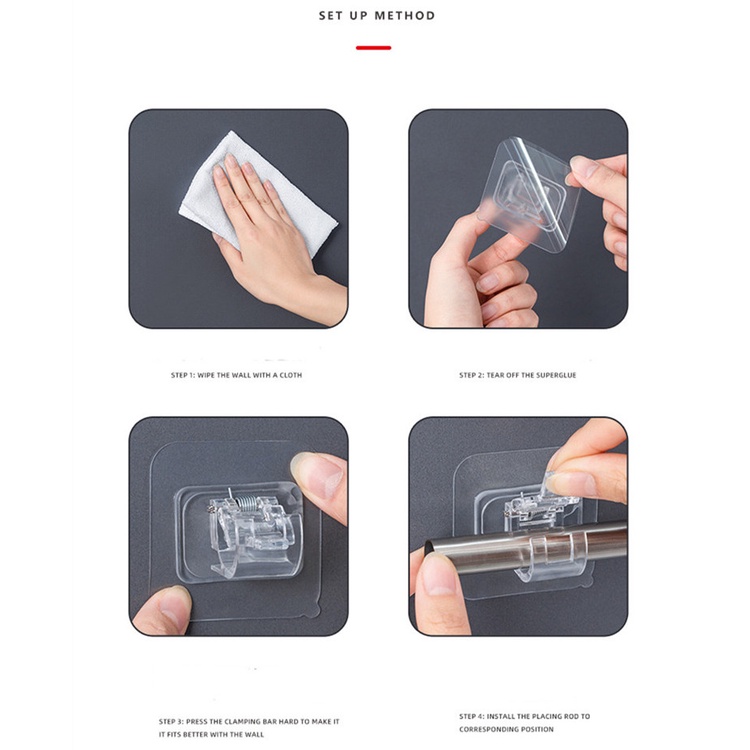 SET UP METHOD

STEP 1: WIPE THE WALL WITH A CLOTH

STEP 2: TEAR OFF THE SUPERGLUE

STEP 3: PRESS THE CLAMPING BAR HARD TO MAKE IT IT FITS BETTER WITH THE WALL

STEP 4: INSTALL THE PLACING ROD TO CORRESPONDING POSITION