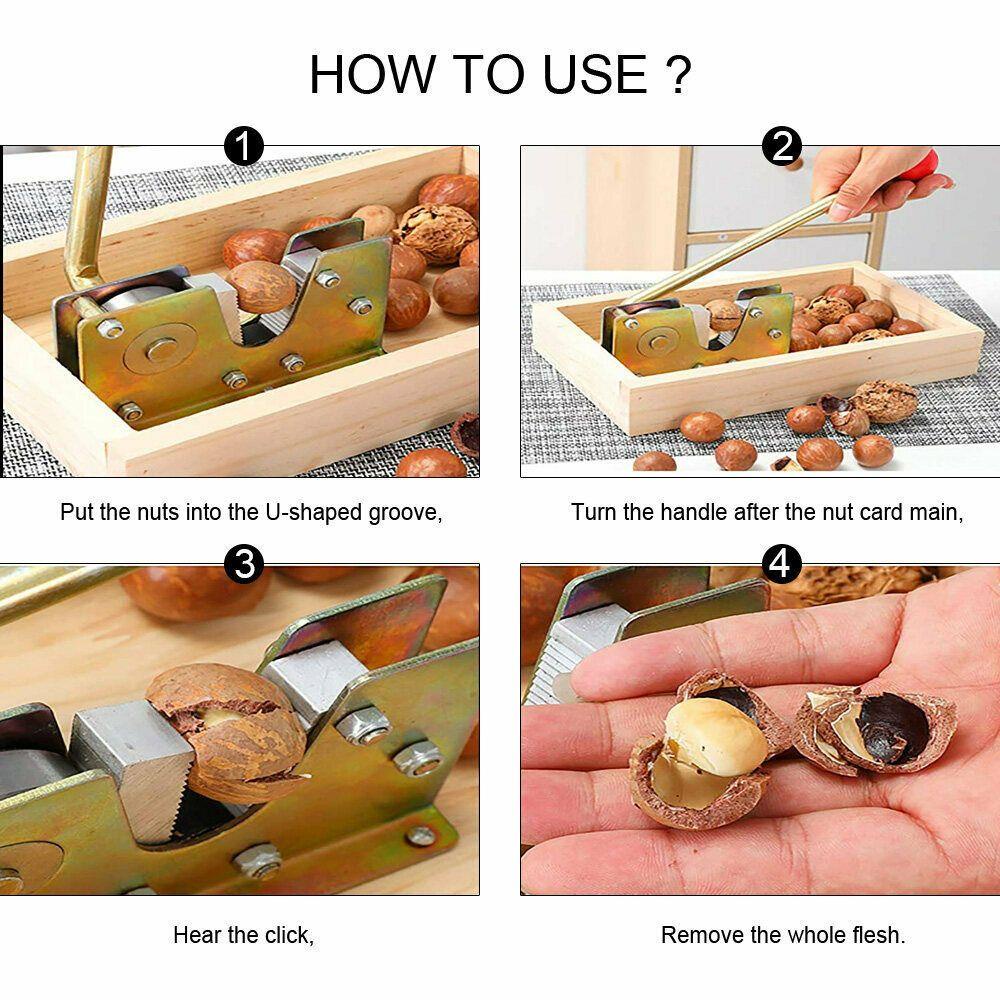 HOW TO USE ?

1

Put the nuts into the U-shaped groove,

2

Turn the handle after the nut card main,

3

Hear the click,

4

Remove the whole flesh.