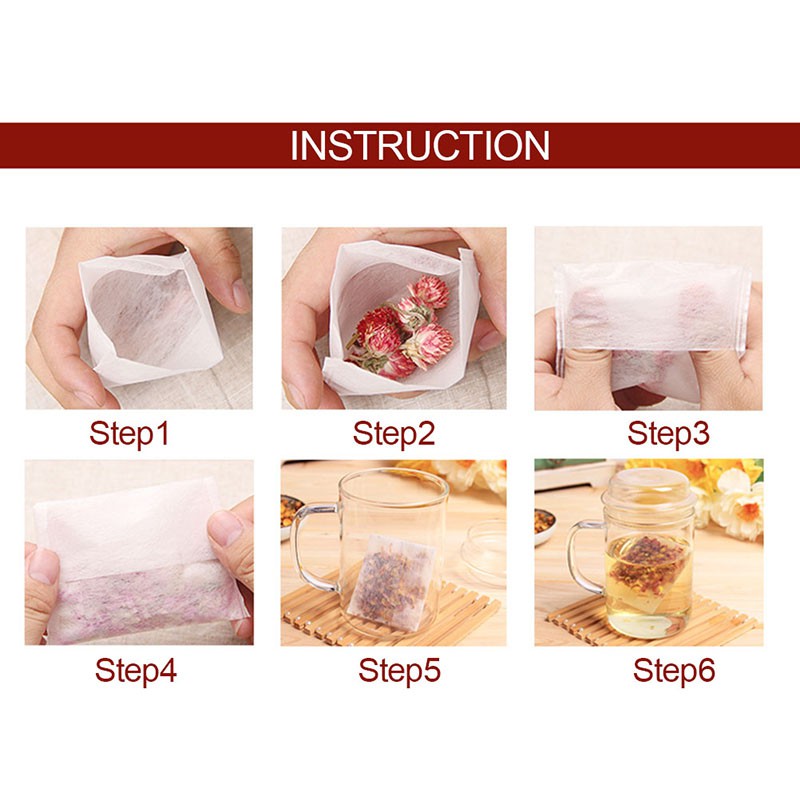 INSTRUCTION

Step1

Step2

Step3

Step4

Step5

Step6