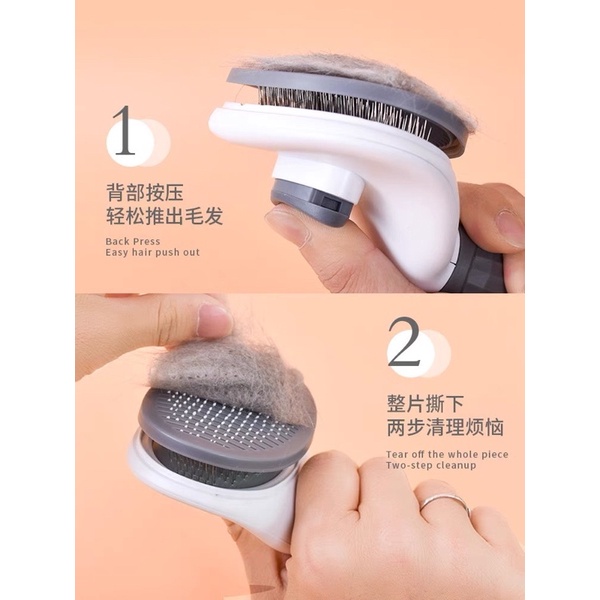 1

背部按压
轻松推出毛发

Back Press
Easy hair push out

2

整片撕下
两步清理烦恼

Tear off the whole piece
Two-step cleanup