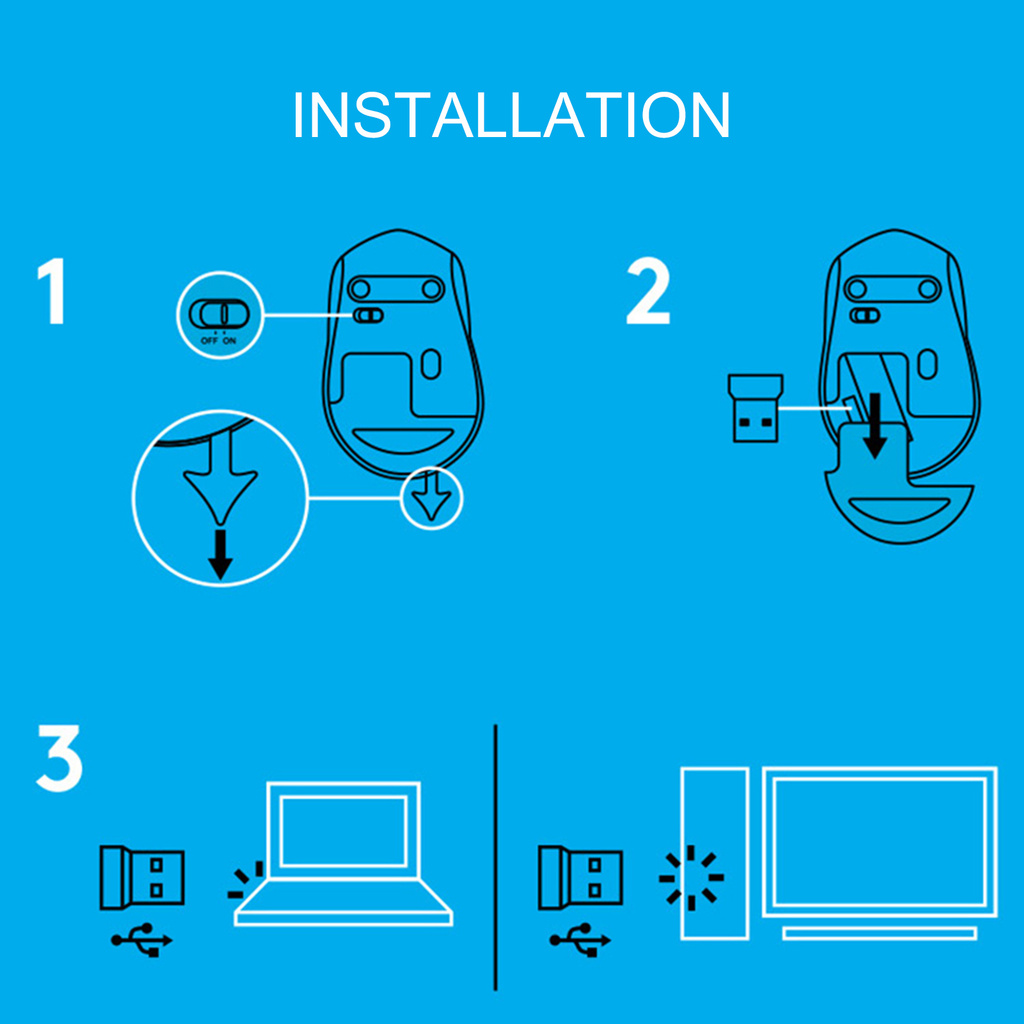 INSTALLATION

1

OFF ON

2

3