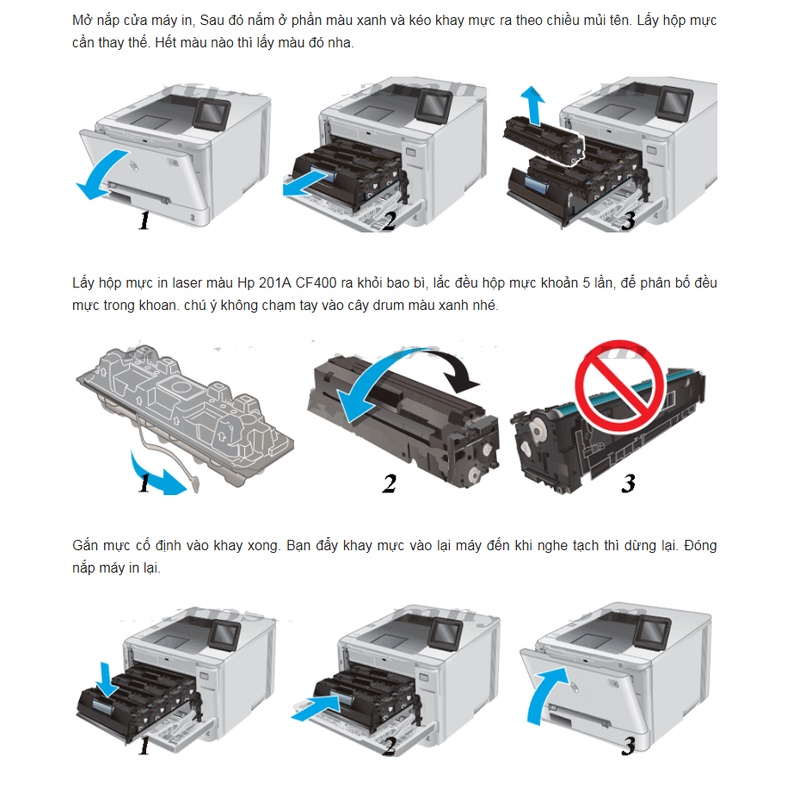 Mở nắp cửa máy in, Sau đó nắm ở phần màu xanh và kéo khay mực ra theo chiều mủi tên. Lấy hộp mực cần thay thế. Hết màu nào thì lấy màu đó nha.

1
2
3

Lấy hộp mực in laser màu Hp 201A CF400 ra khỏi bao bì, lắc đều hộp mực khoản 5 lần, để phân bố đều mực trong khoan. chú ý không chạm tay vào cây drum màu xanh nhé.

1
2
3

Gắn mực cố định vào khay xong. Bạn đẩy khay mực vào lại máy đến khi nghe tạch thì dừng lại. Đóng nắp máy in lại.

1
2
3