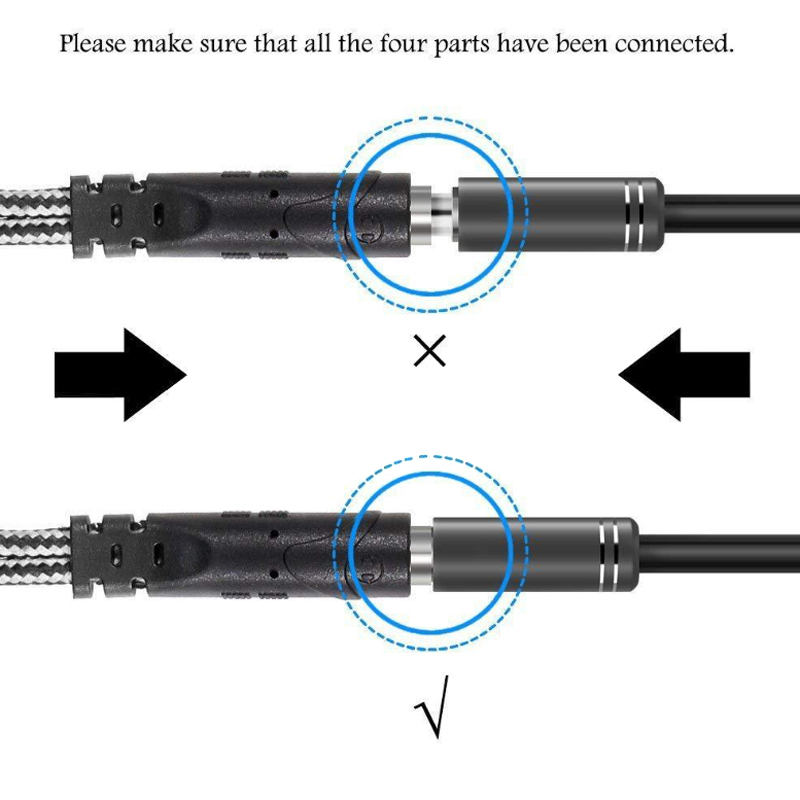 Please make sure that all the four parts have been connected.

×

√