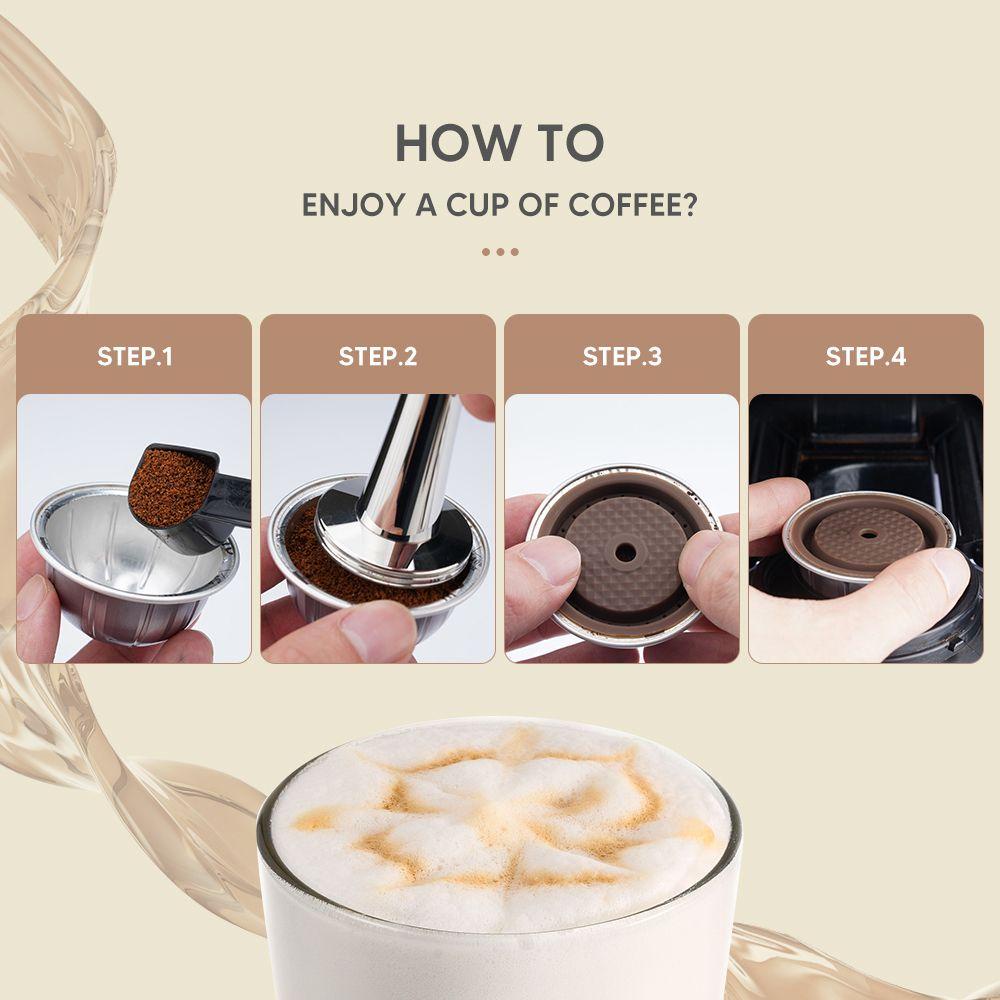 HOW TO

ENJOY A CUP OF COFFEE?

STEP.1

STEP.2

STEP.3

STEP.4