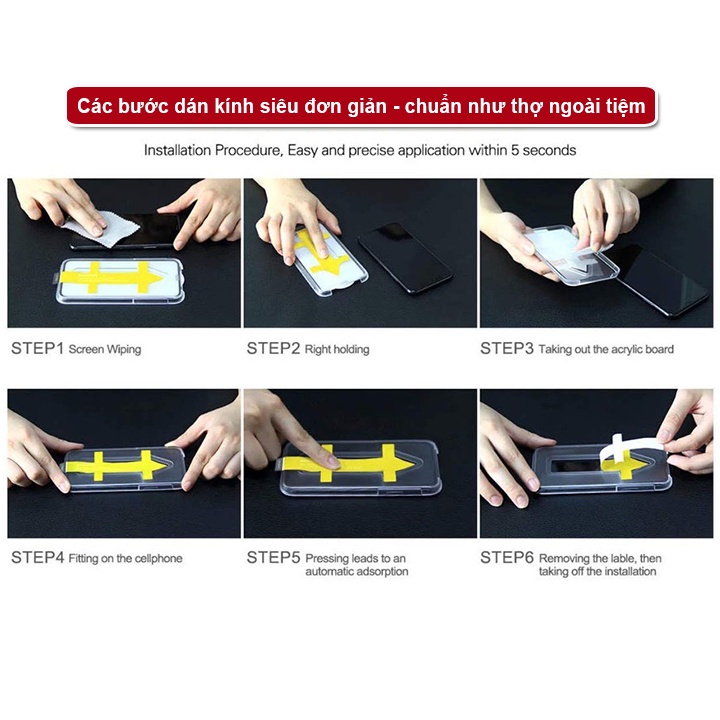 Các bước dán kính siêu đơn giản - chuẩn như thợ ngoài tiệm

Installation Procedure, Easy and precise application within 5 seconds

STEP1 Screen Wiping

STEP2 Right holding

STEP3 Taking out the acrylic board

STEP4 Fitting on the cellphone

STEP5 Pressing leads to an automatic adsorption

STEP6 Removing the lable, then taking off the installation