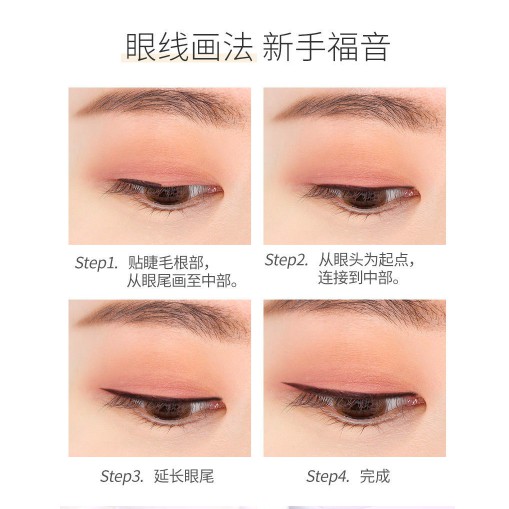 眼线画法 新手福音

Step1. 贴睫毛根部，从眼尾画至中部。

Step2. 从眼头为起点，连接到中部。

Step3. 延长眼尾

Step4. 完成