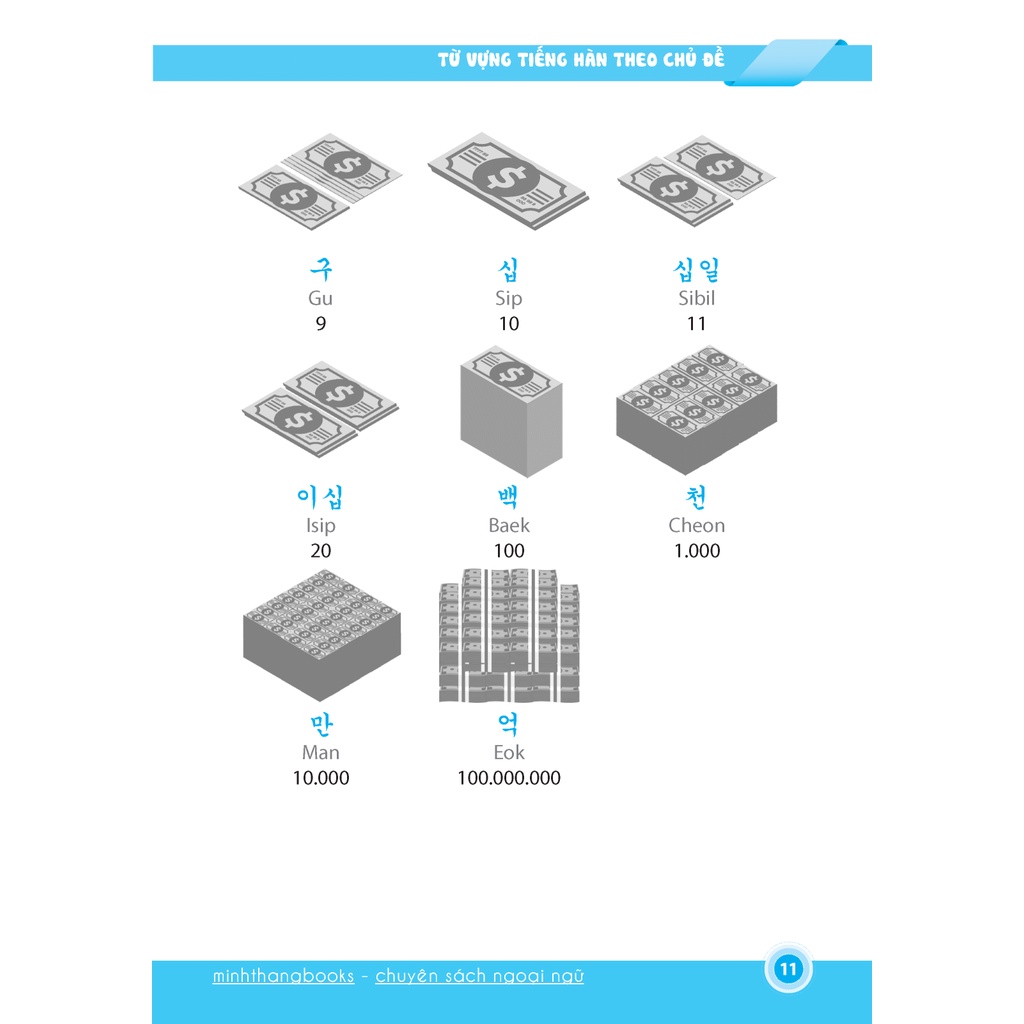 TỪ VỰNG TIẾNG HÀN THEO CHỦ ĐỀ

구
Gu
9

십
Sip
10

십일
Sibil
11

이십
Isip
20

백
Baek
100

천
Cheon
1.000

만
Man
10.000

억
Eok
100.000.000

minhthangbooks - chuyên sách ngoại ngữ

11