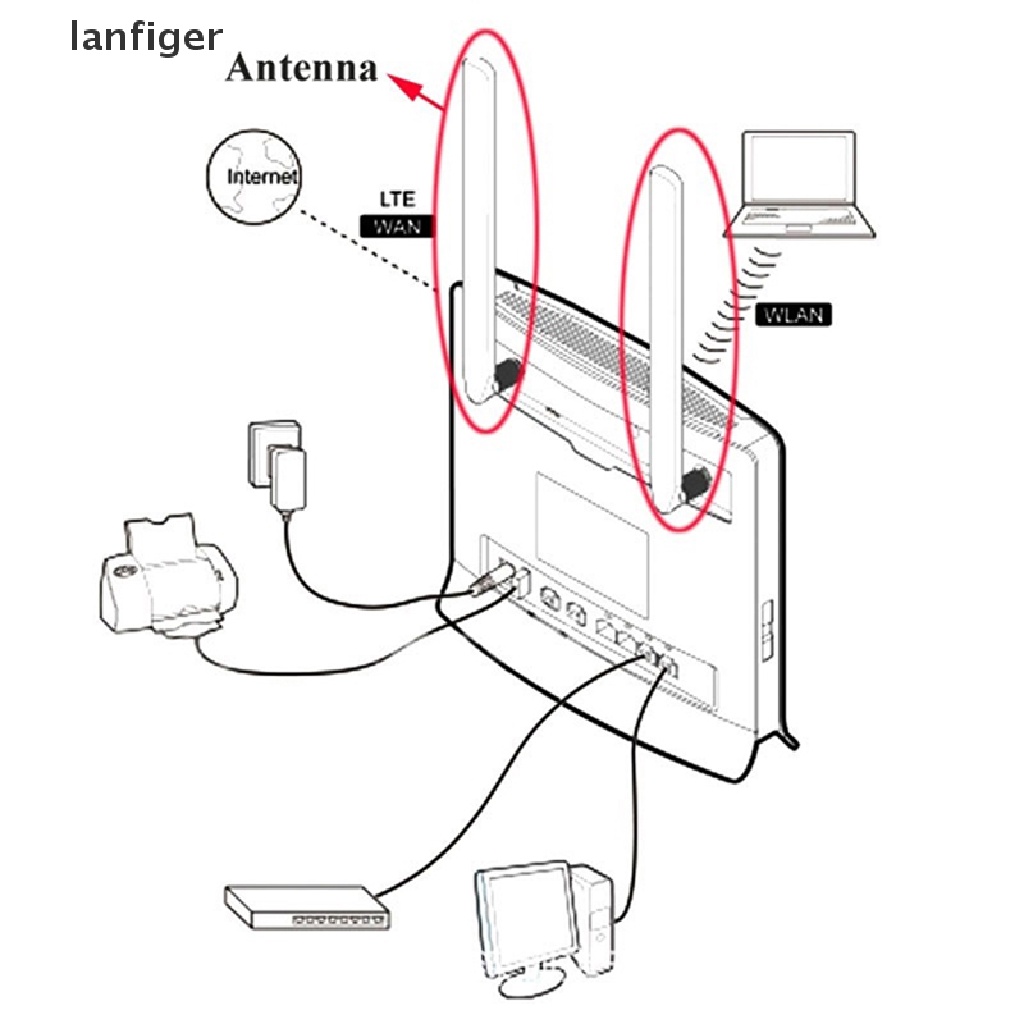 lanfiger

Antenna

Internet

LTE
WAN

WLAN