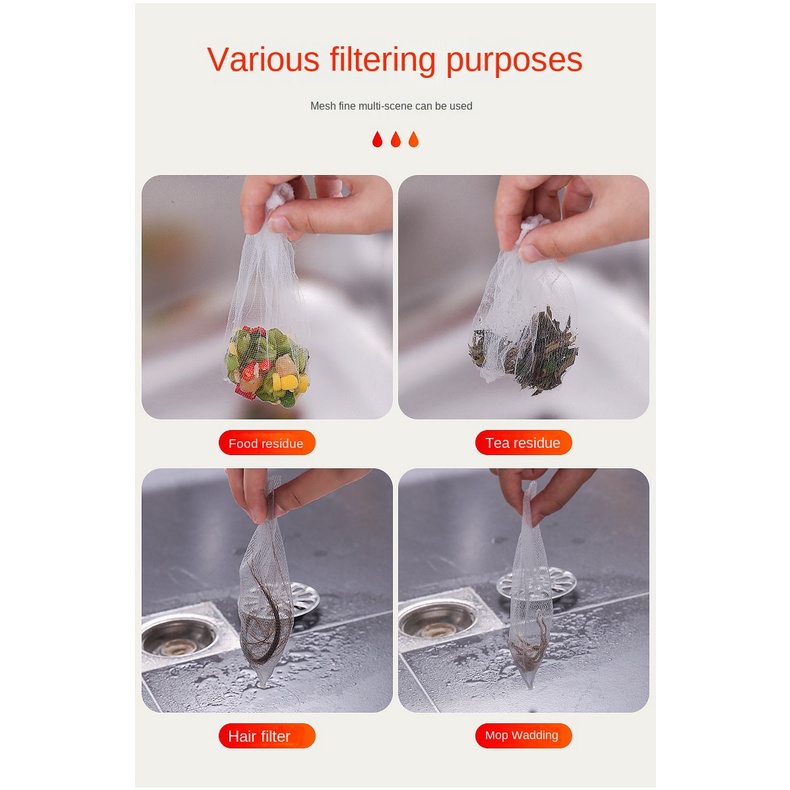 Various filtering purposes

Mesh fine multi-scene can be used

Food residue

Tea residue

Hair filter

Mop Wadding