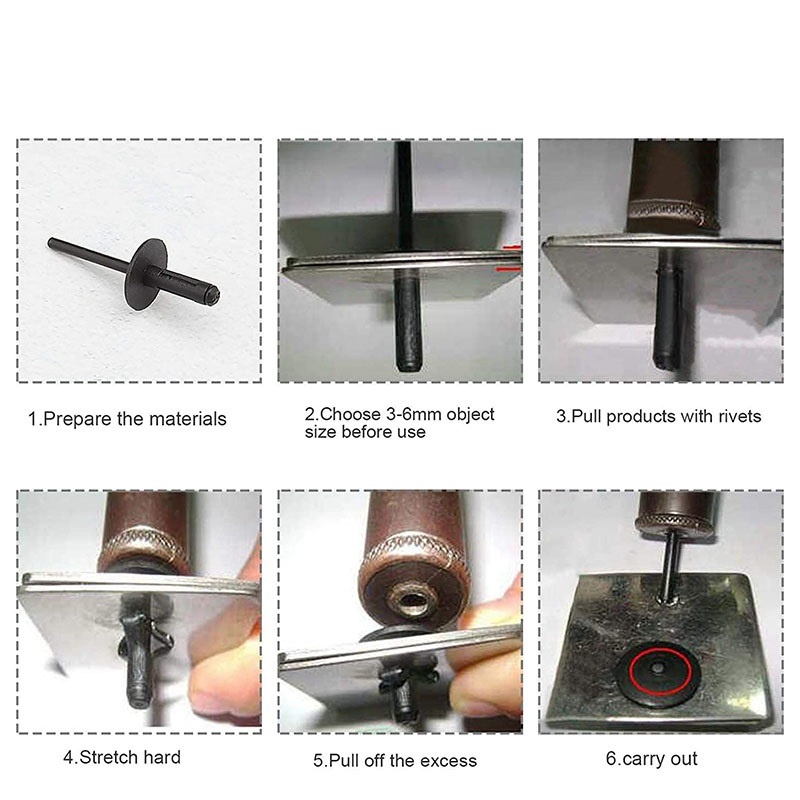 1.Prepare the materials

2.Choose 3-6mm object size before use

3.Pull products with rivets

4.Stretch hard

5.Pull off the excess

6.carry out