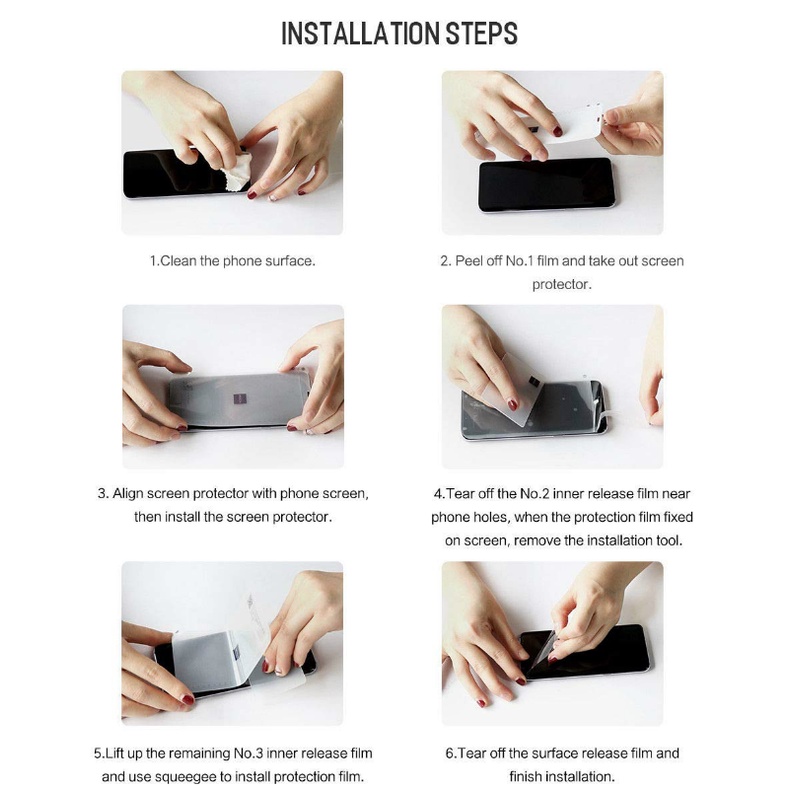 INSTALLATION STEPS

1.Clean the phone surface.

2. Peel off No.1 film and take out screen protector.

3. Align screen protector with phone screen, then install the screen protector.

4.Tear off the No.2 inner release film near phone holes, when the protection film fixed on screen, remove the installation tool.

5.Lift up the remaining No.3 inner release film and use squeegee to install protection film.

6.Tear off the surface release film and finish installation.