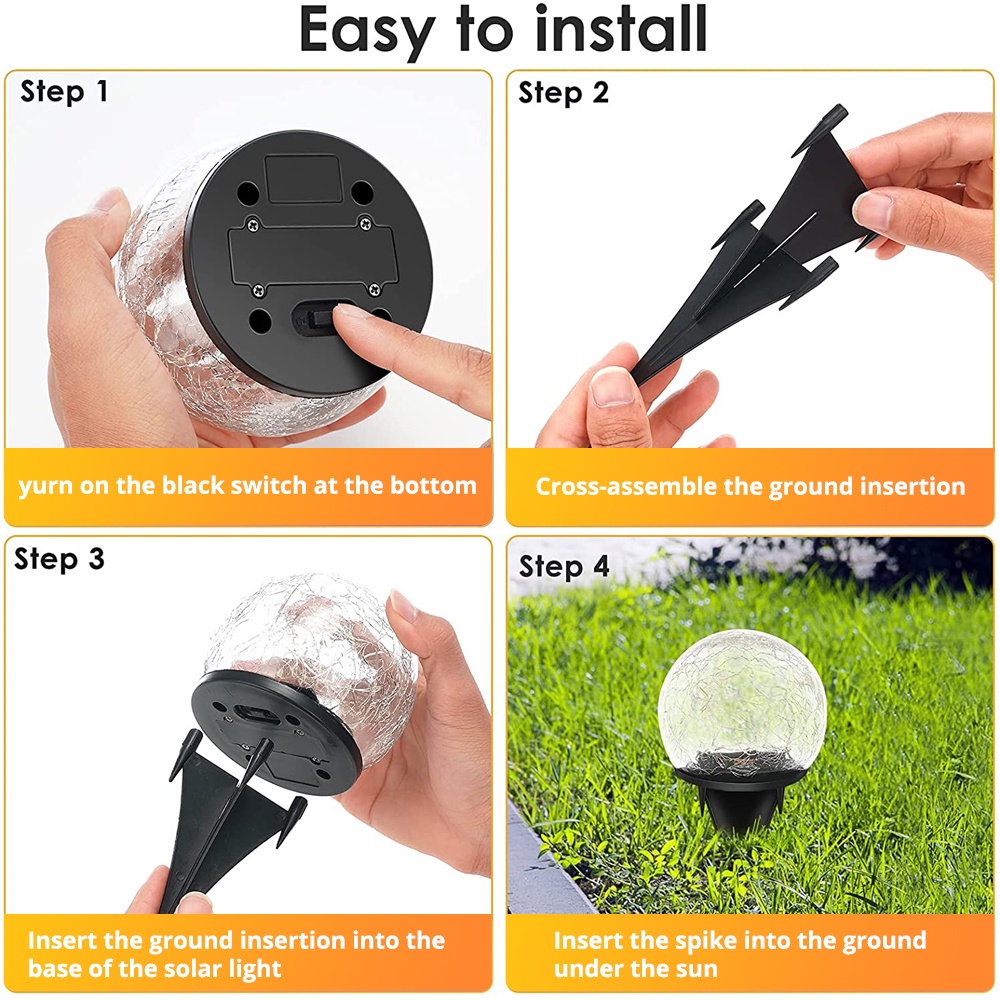 Easy to install

Step 1

yurn on the black switch at the bottom

Step 2

Cross-assemble the ground insertion

Step 3

Insert the ground insertion into the base of the solar light

Step 4

Insert the spike into the ground under the sun