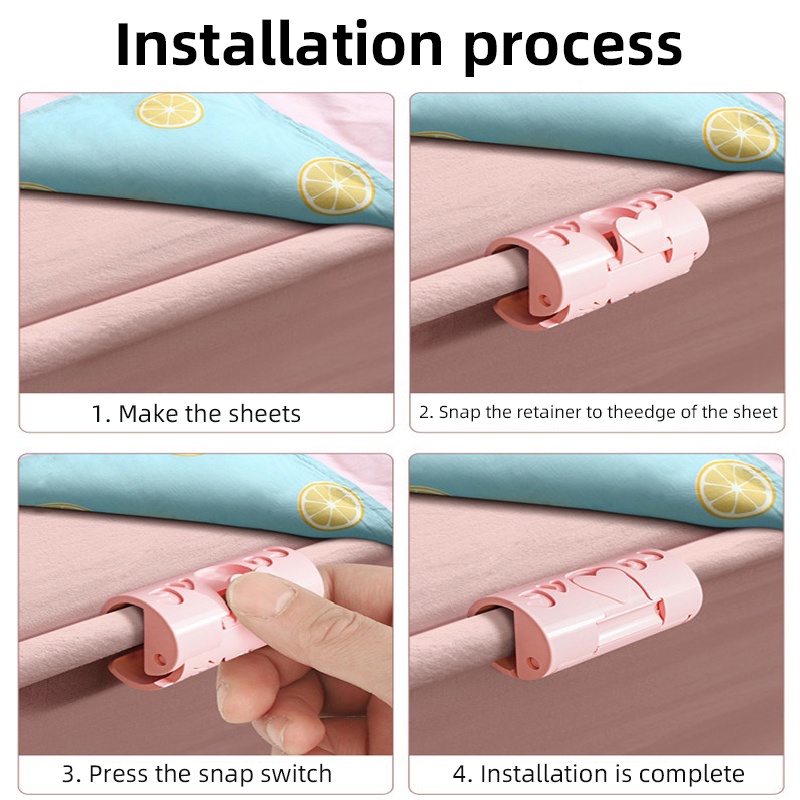 Installation process

1. Make the sheets

2. Snap the retainer to theedge of the sheet

3. Press the snap switch

4. Installation is complete