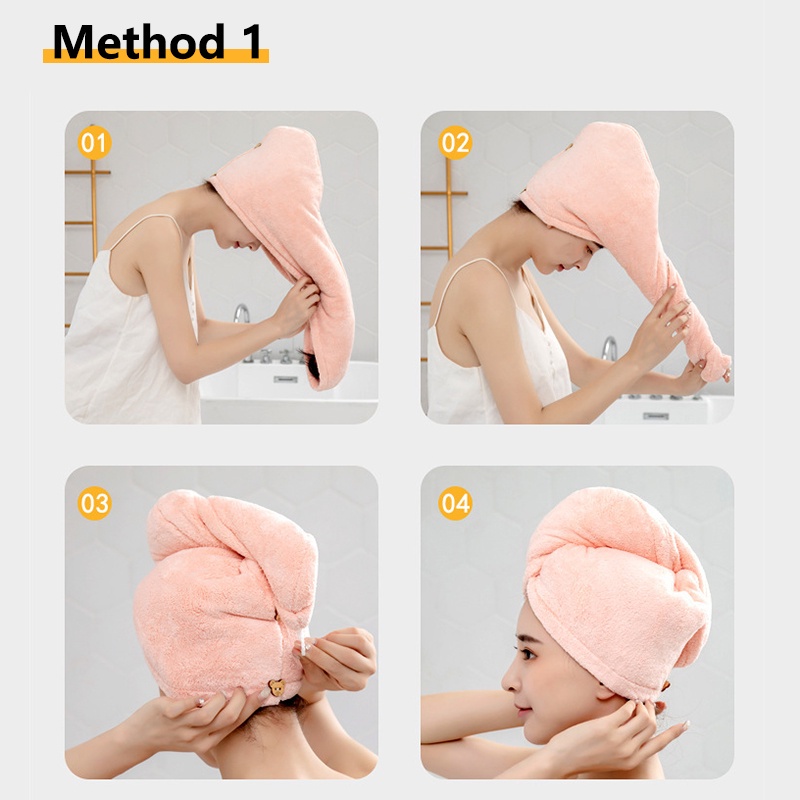 Method 1

01

02

03

04