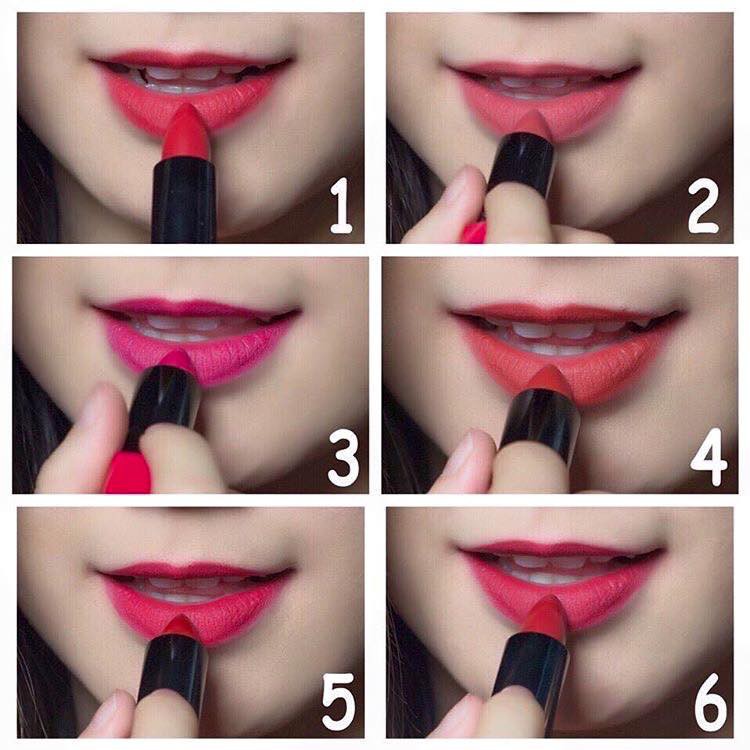 1
2
3
4
5
6