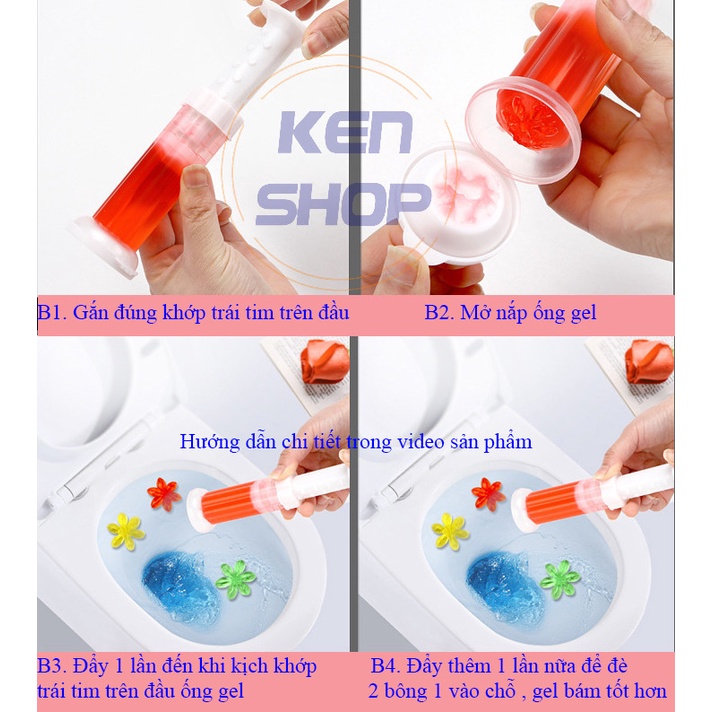 KEN SHOP

B1. Gắn đúng khớp trái tim trên đầu

B2. Mở nắp ống gel

Hướng dẫn chi tiết trong video sản phẩm

B3. Đẩy 1 lần đến khi kịch khớp trái tim trên đầu ống gel

B4. Đẩy thêm 1 lần nữa để đè 2 bông 1 vào chỗ , gel bám tốt hơn