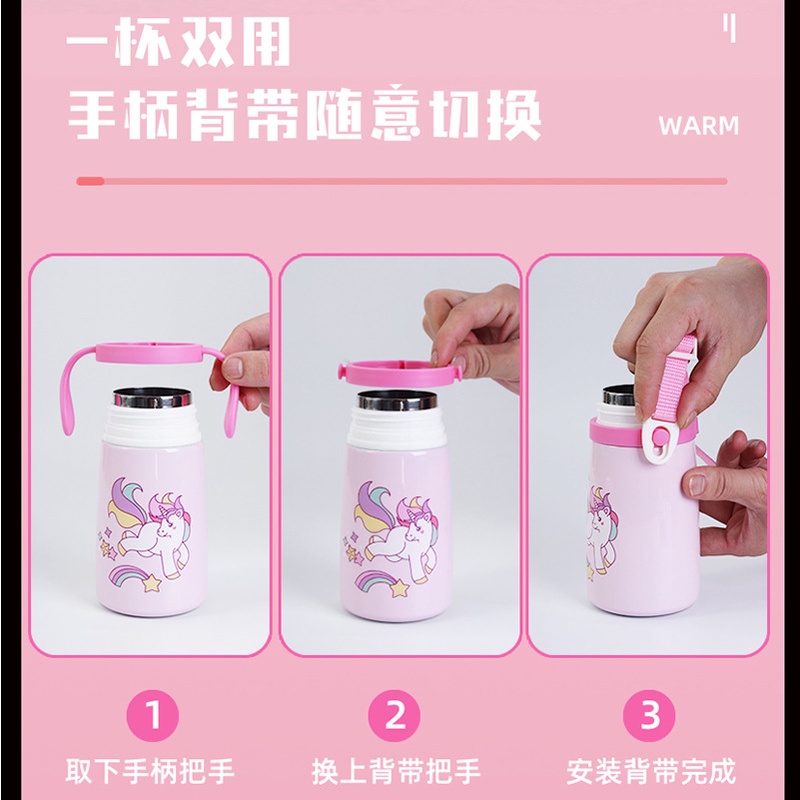 一杯双用

手柄背带随意切换

WARM

1
取下手柄把手

2
换上背带把手

3
安装背带完成