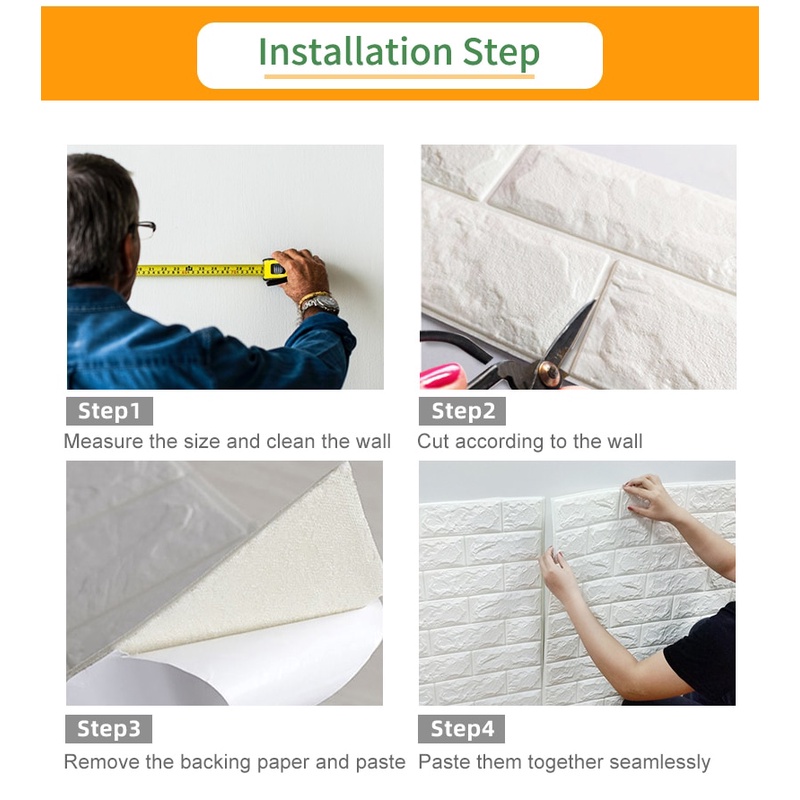 Installation Step

Step1
Measure the size and clean the wall

Step2
Cut according to the wall

Step3
Remove the backing paper and paste

Step4
Paste them together seamlessly