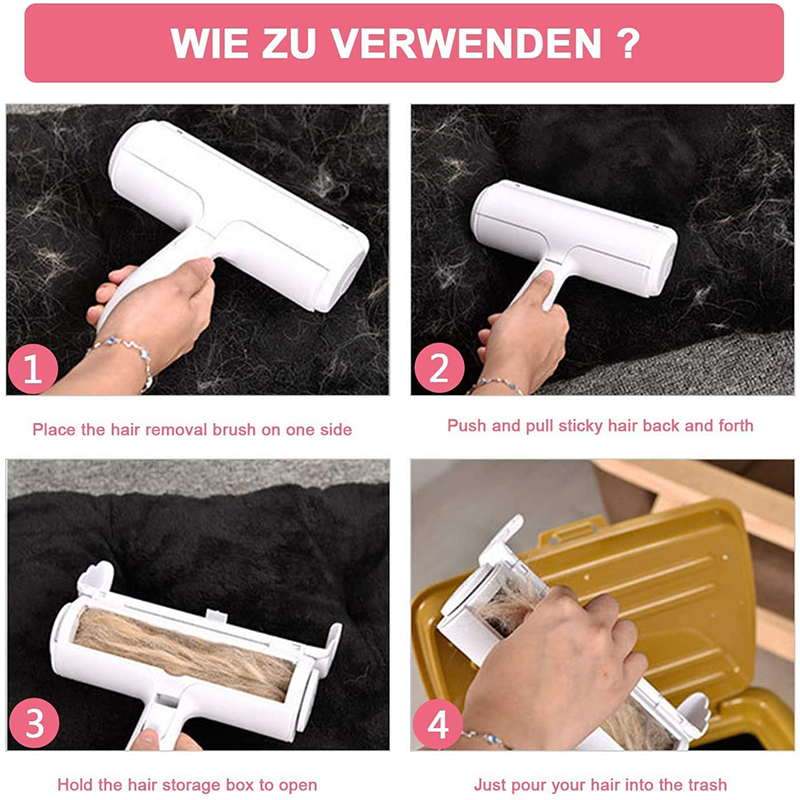 WIE ZU VERWENDEN ?

1

Place the hair removal brush on one side

2

Push and pull sticky hair back and forth

3

Hold the hair storage box to open

4

Just pour your hair into the trash