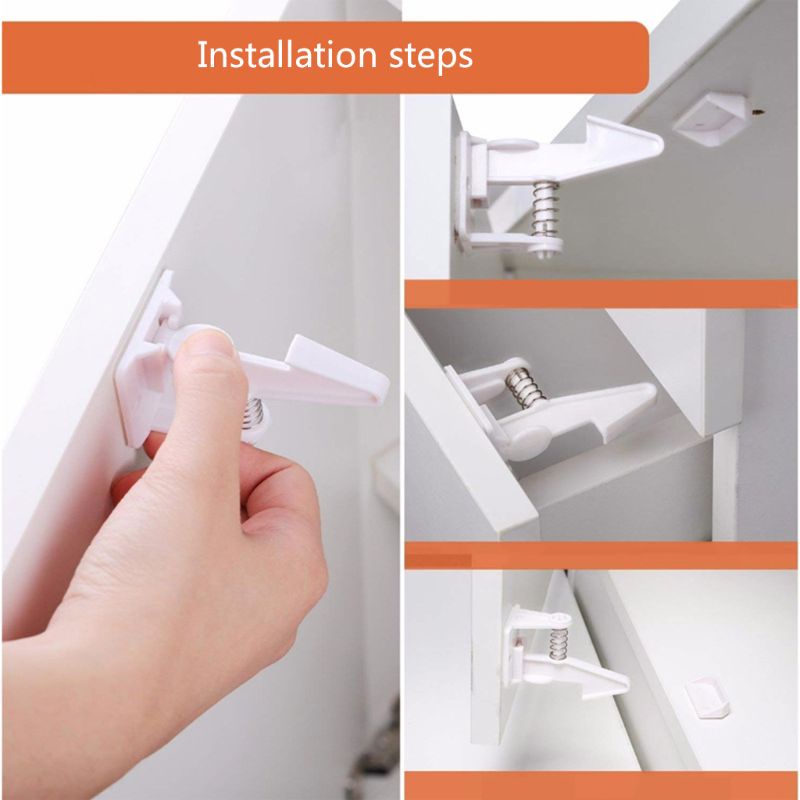 Installation steps